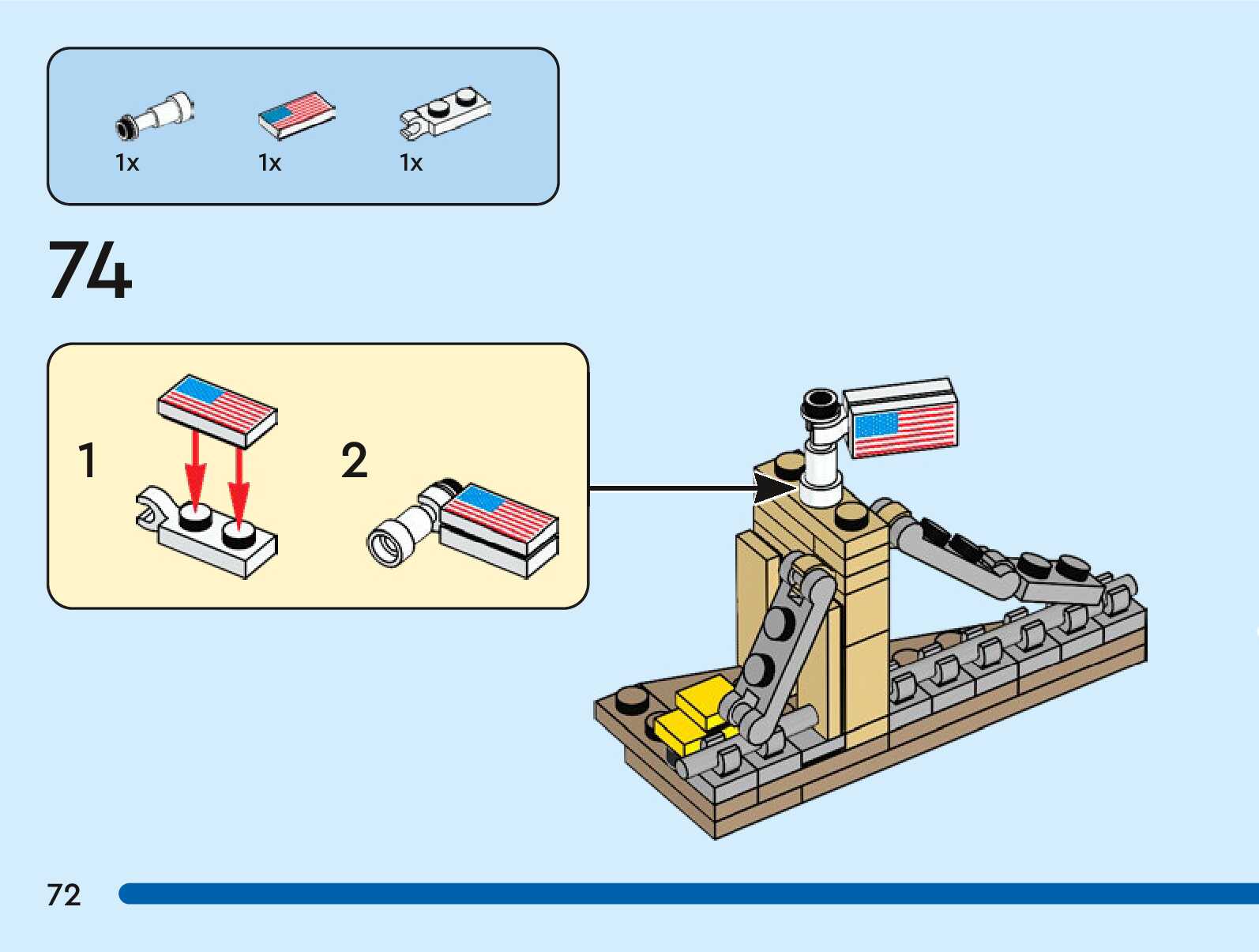 1x 1x 1x

74

1

2

72