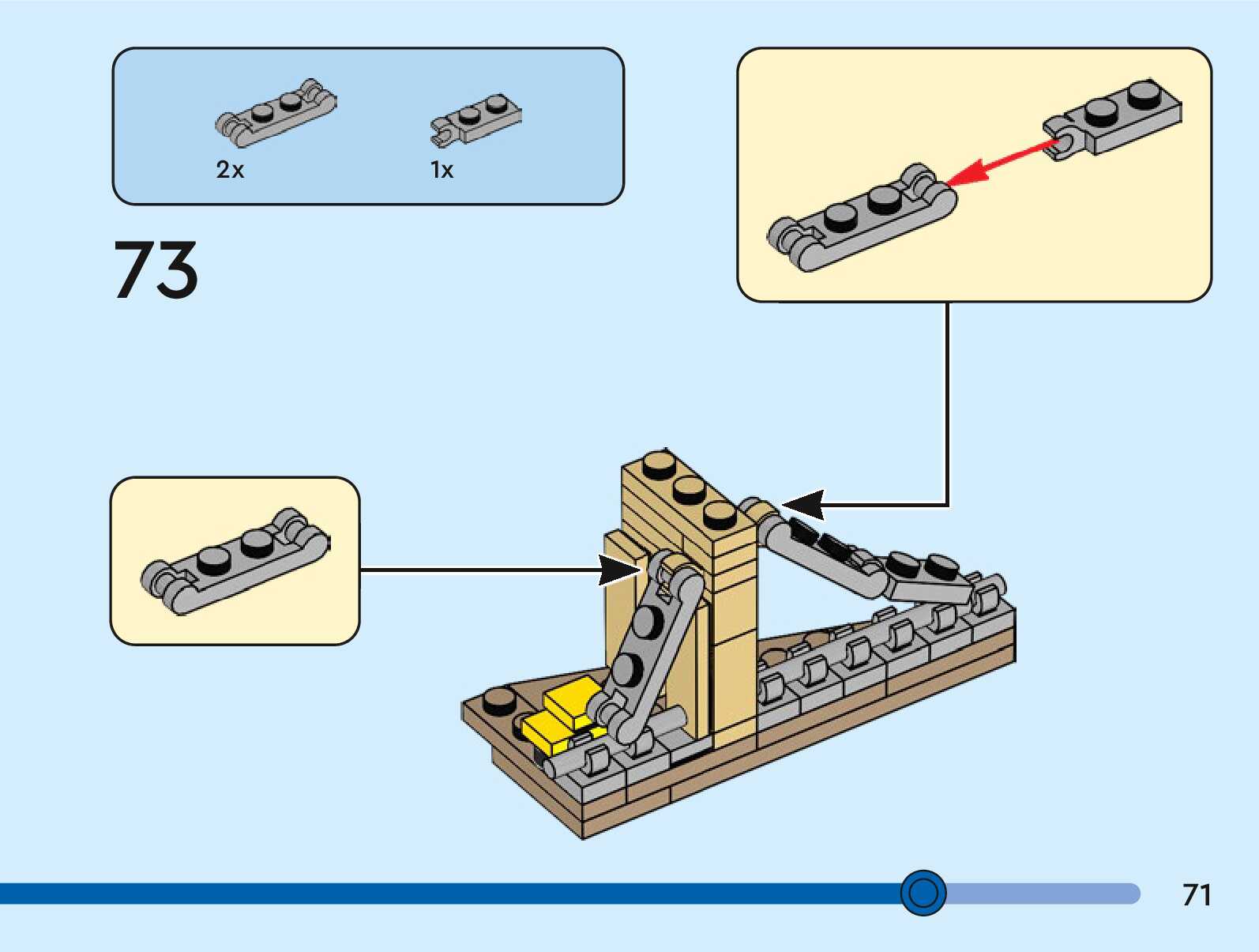 2x

1x

73

71