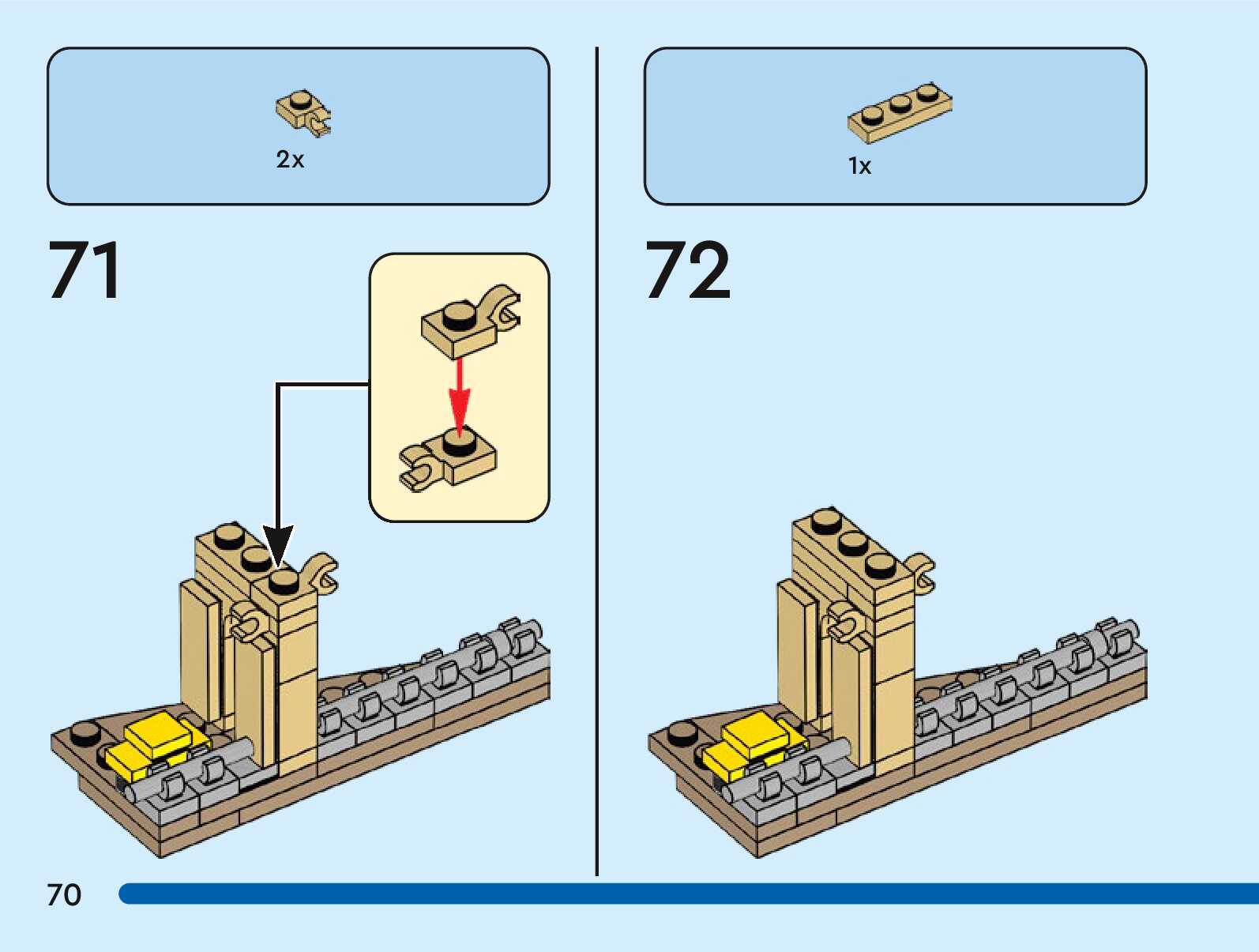 2x

71

1x

72

70