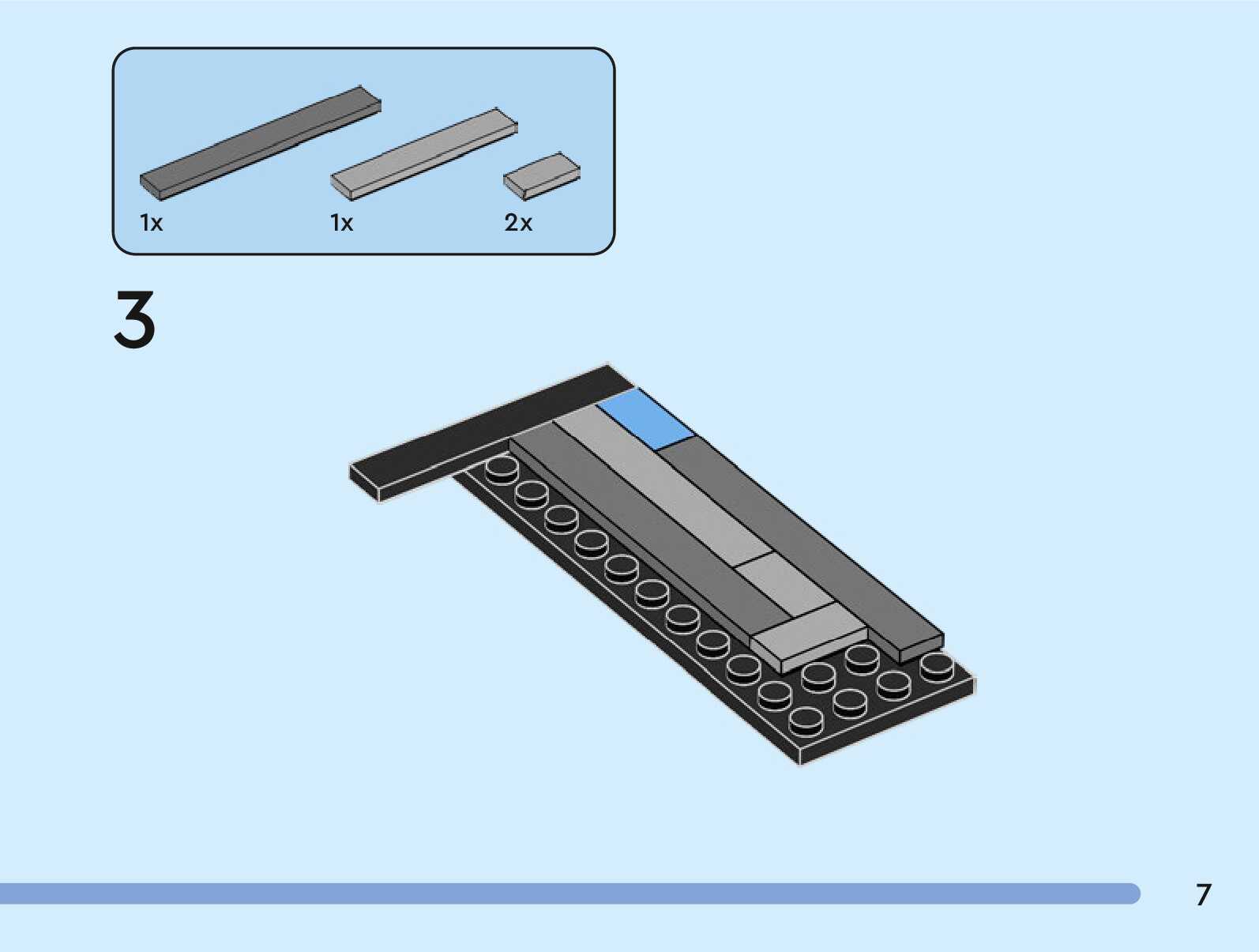 1x
1x
2x

3

7