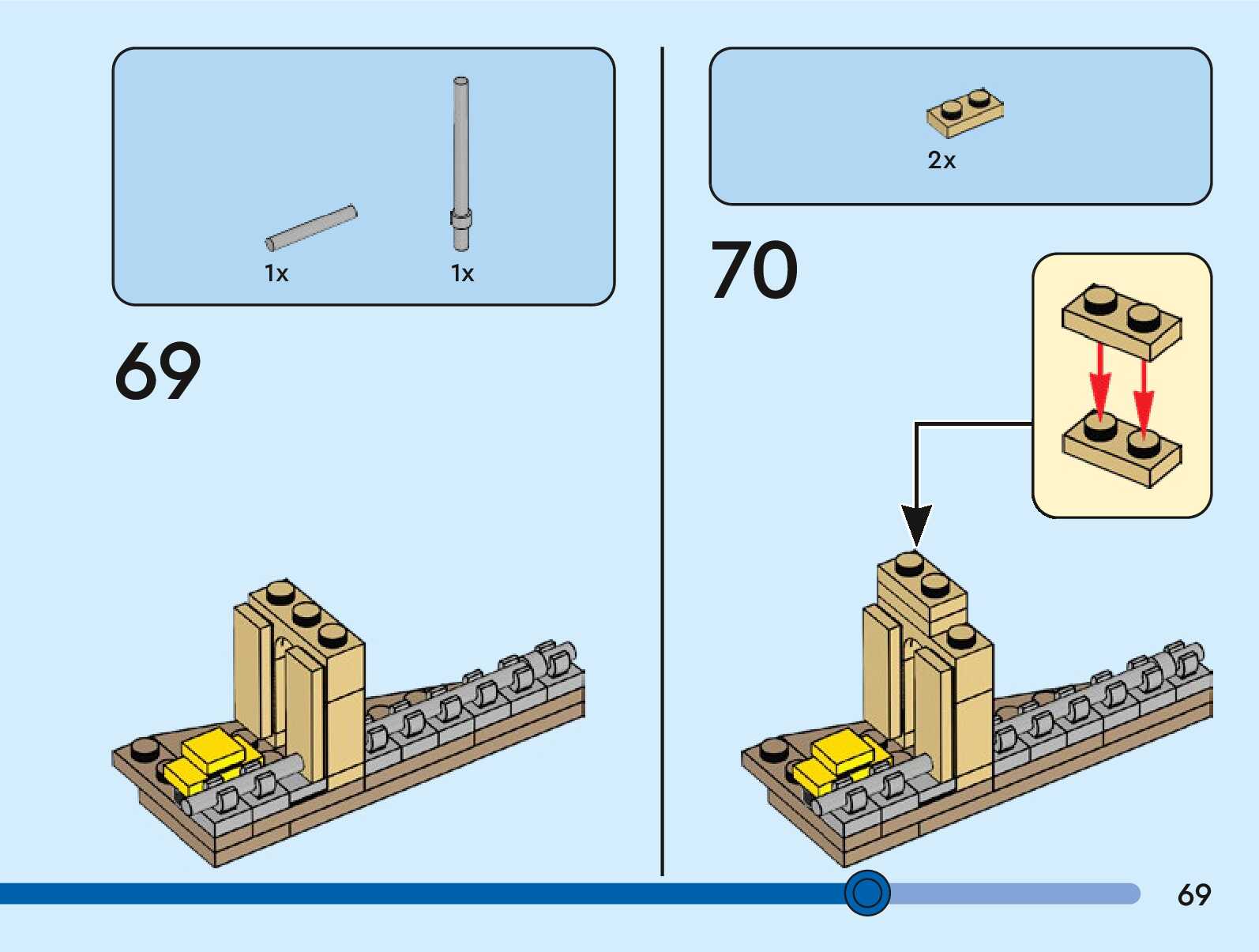 1x
1x

69

2x

70

69