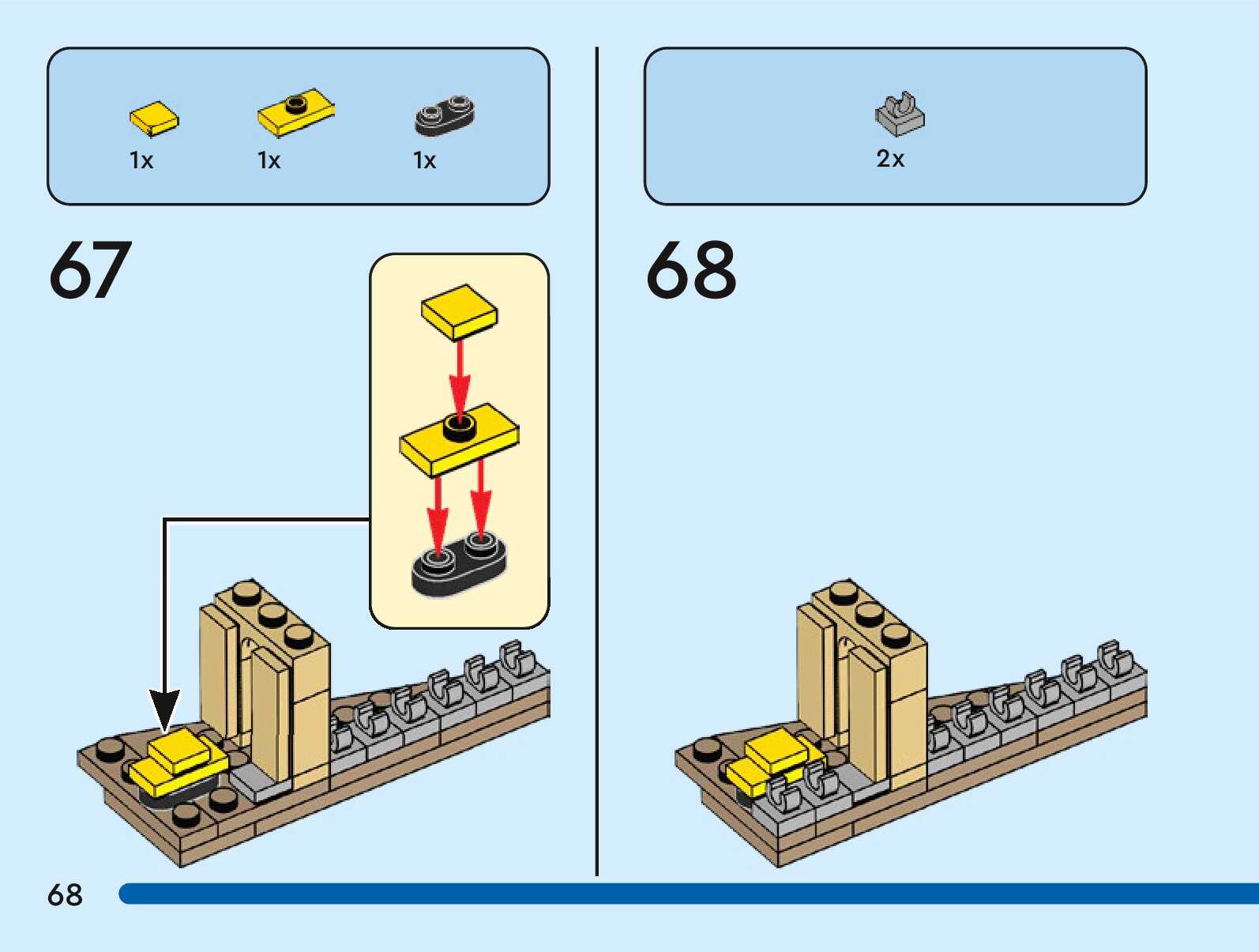 1x 1x 1x

67

2x

68

68