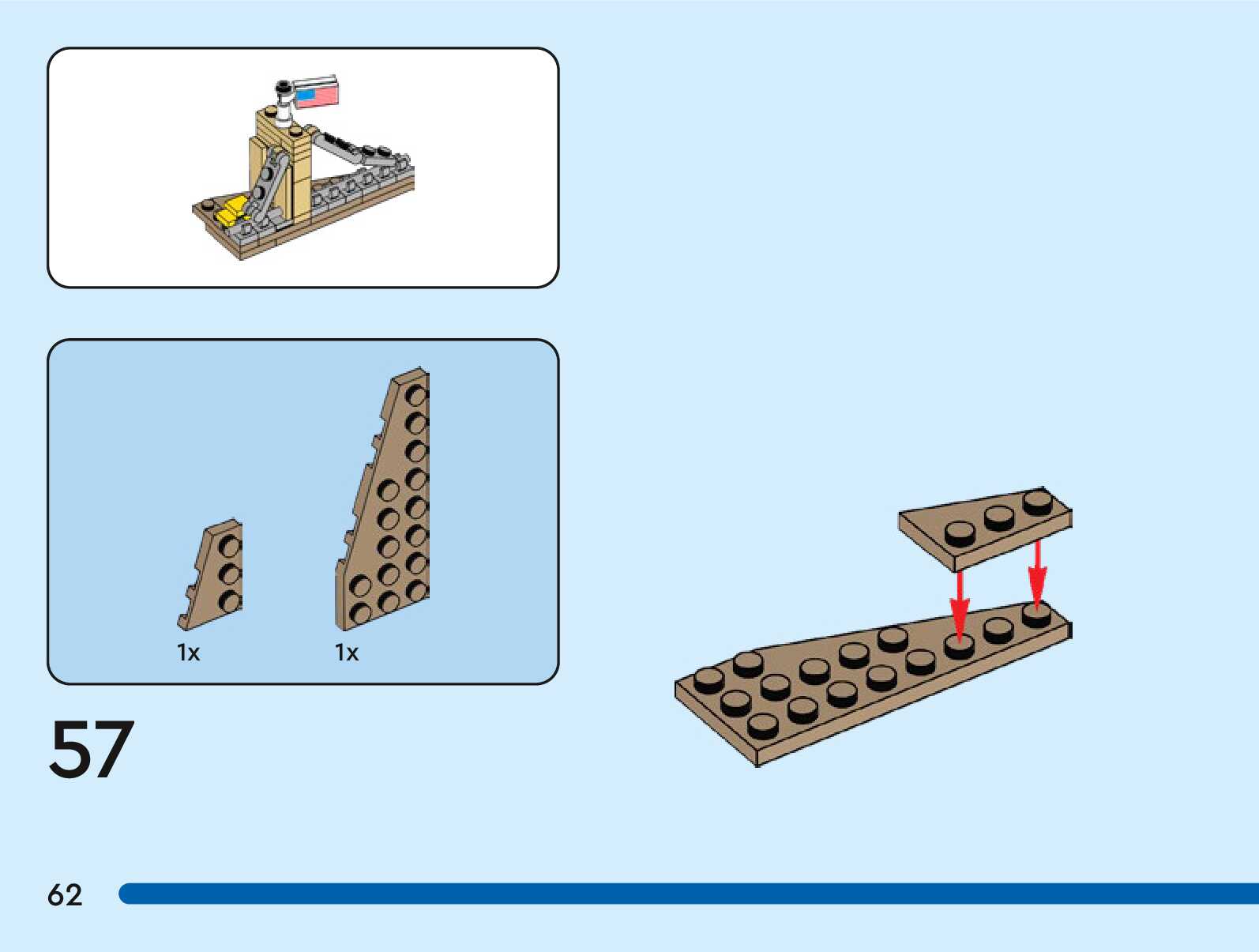 1x

1x

57

62