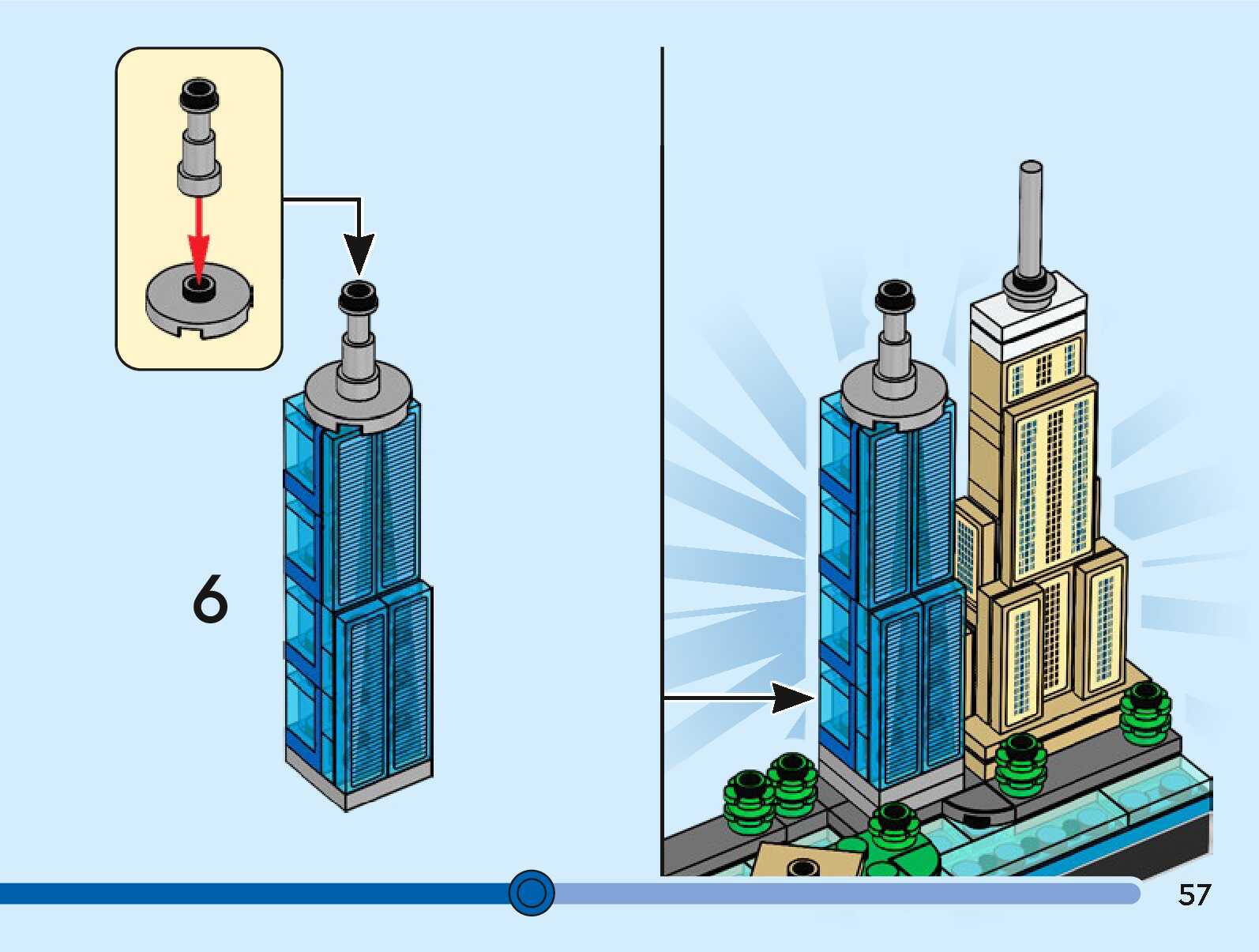 6

57