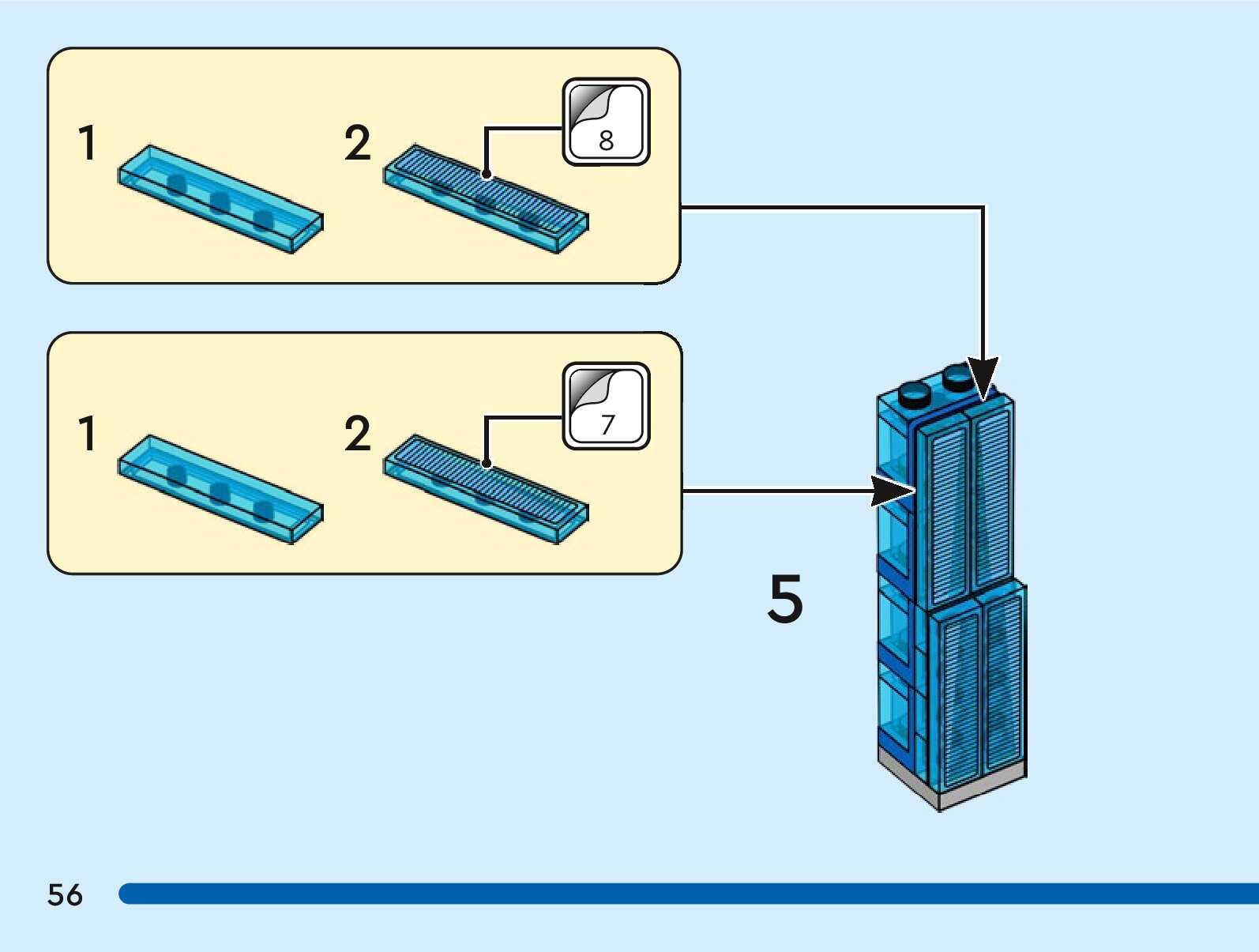 1

2

8

1

2

7

5

56