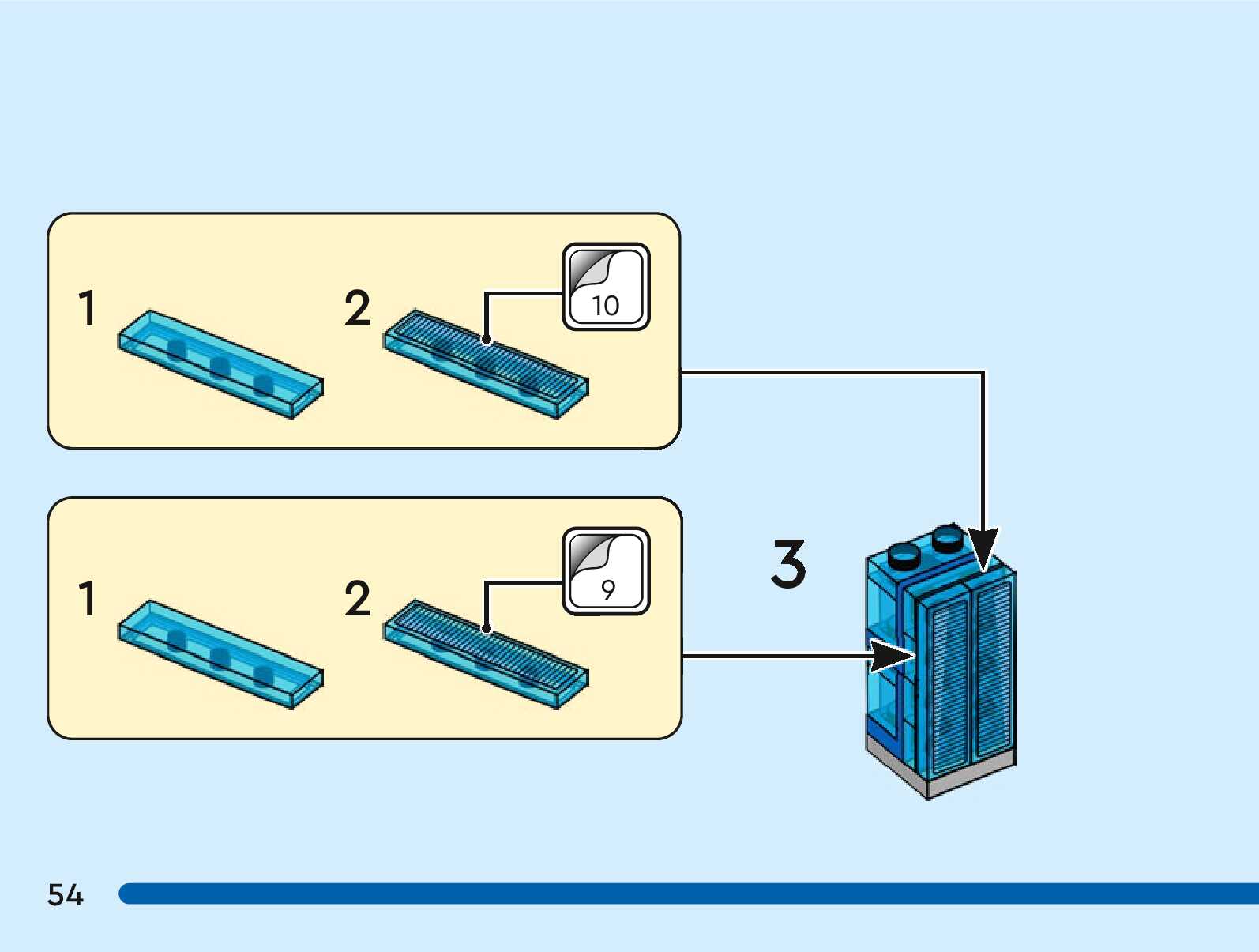 1

2

10

1

2

9

3

54