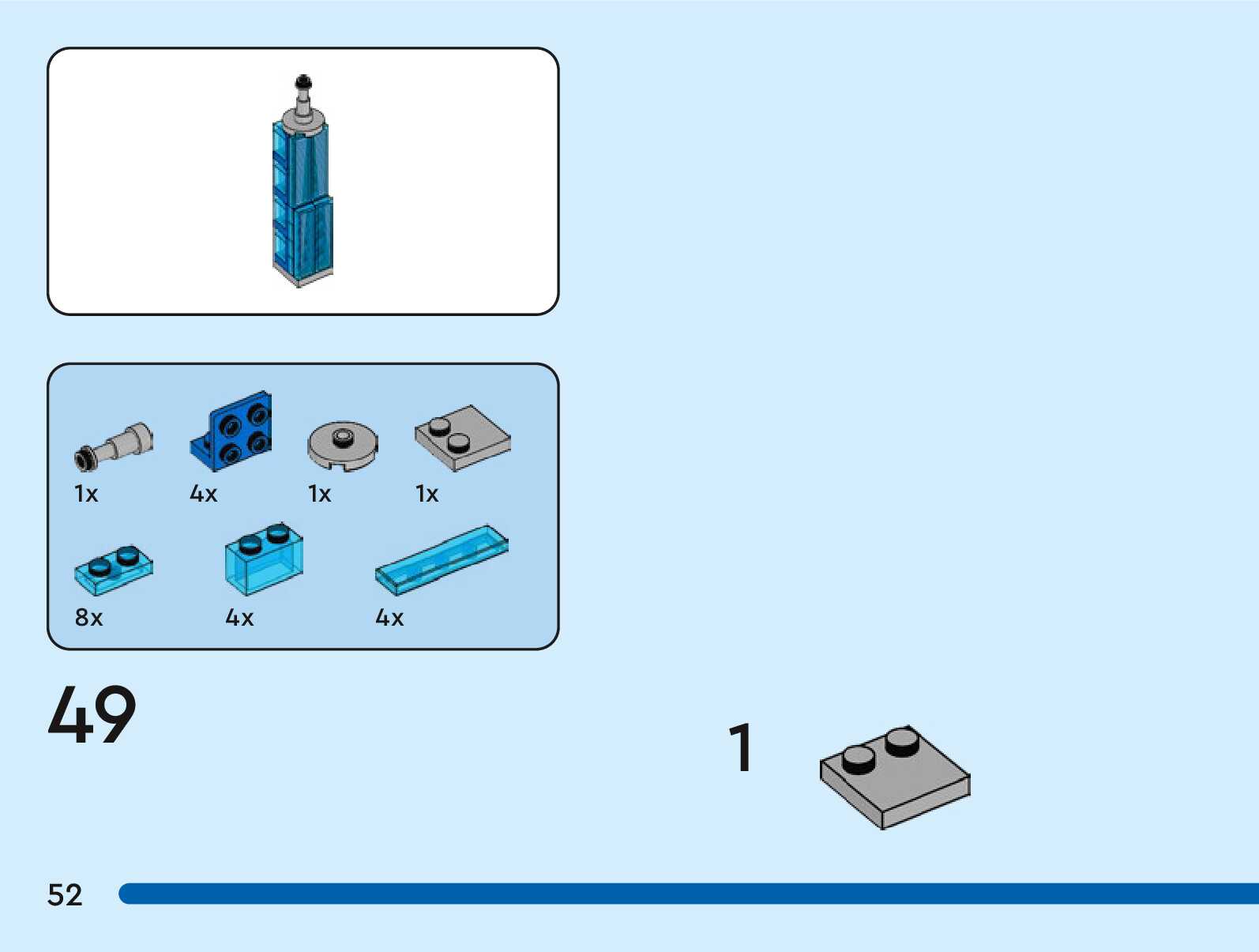 1x
4x
1x
1x
8x
4x
4x

49

1

52