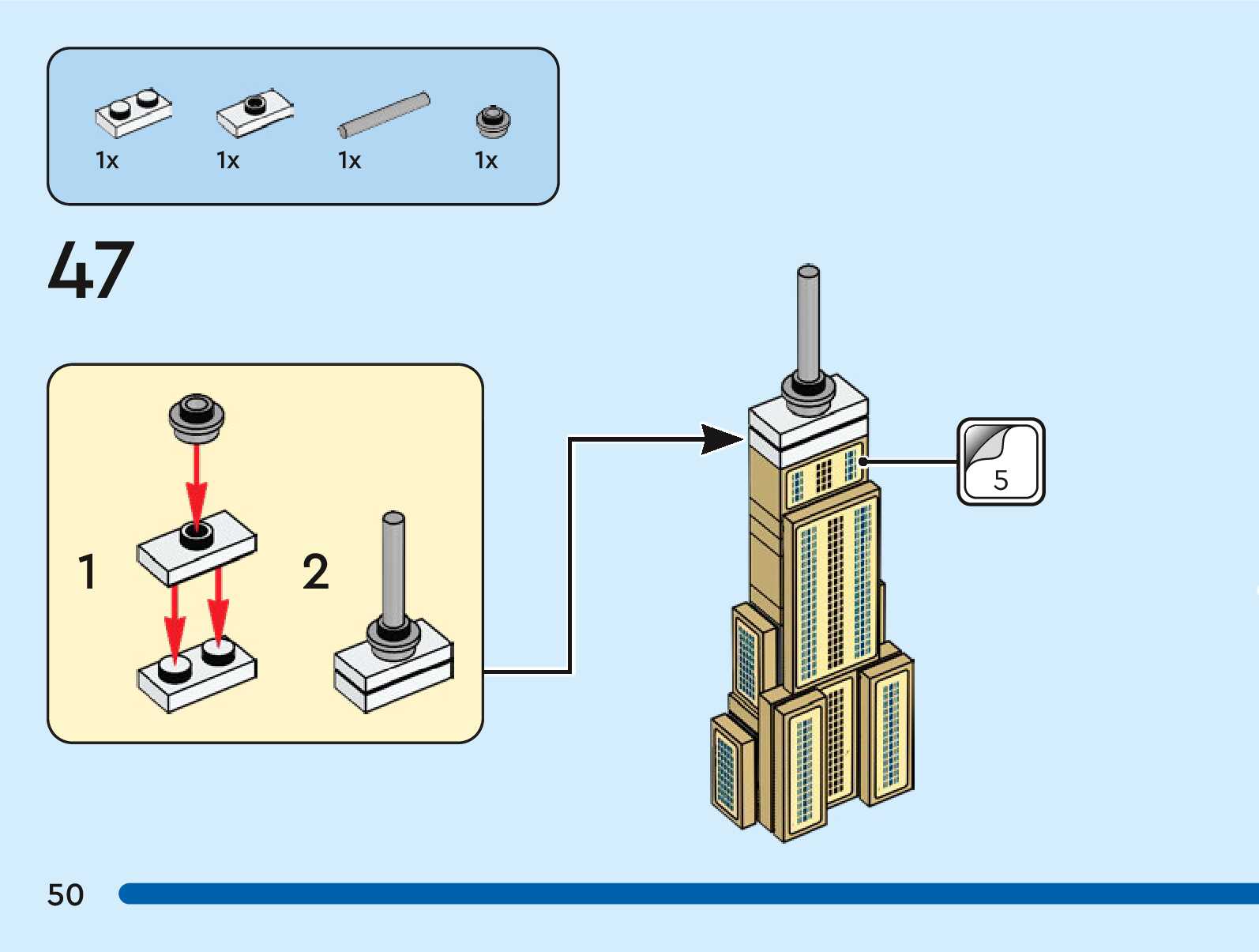 1x 1x 1x 1x

47

1

2

5

50