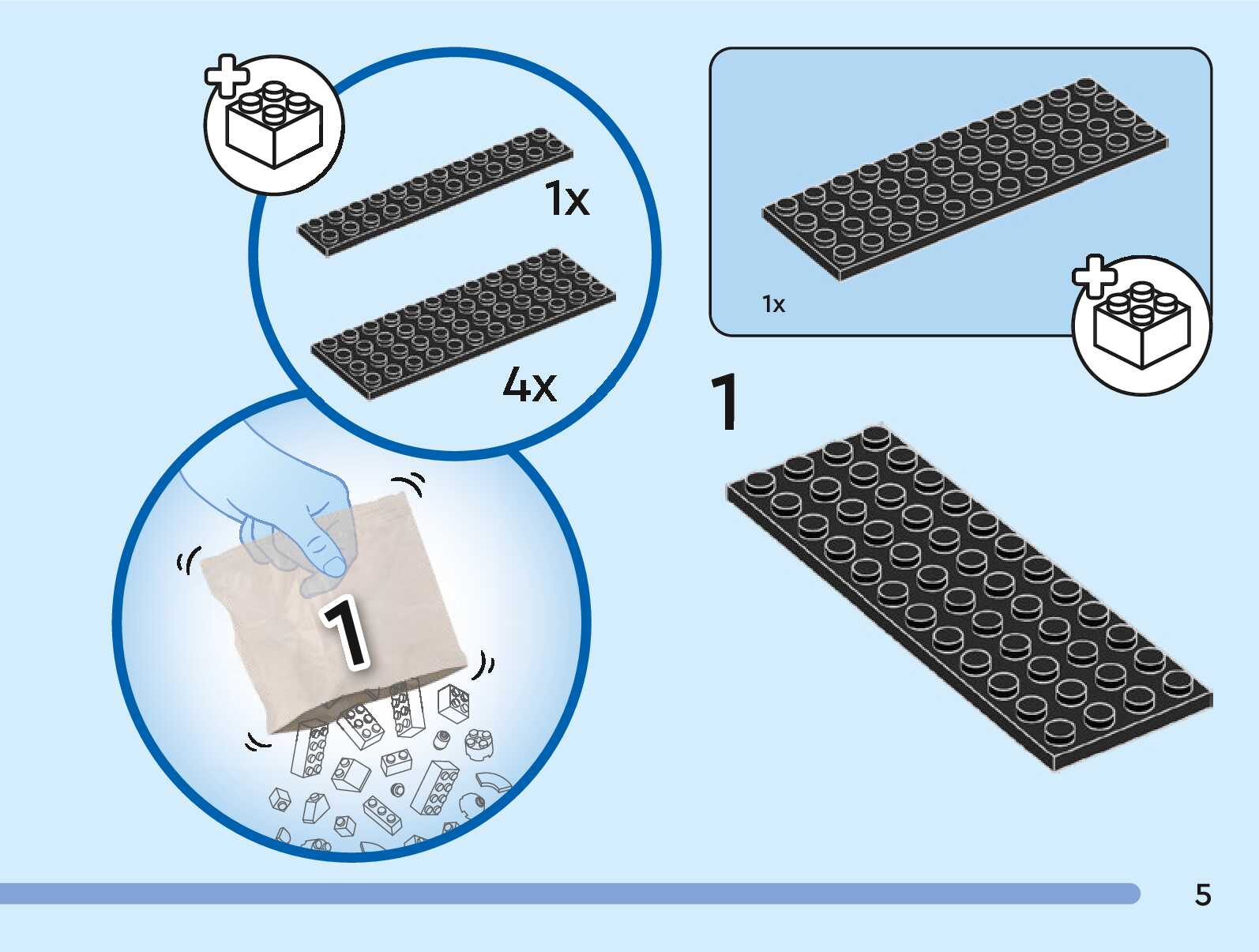 1x

4x

1

1x

1

5