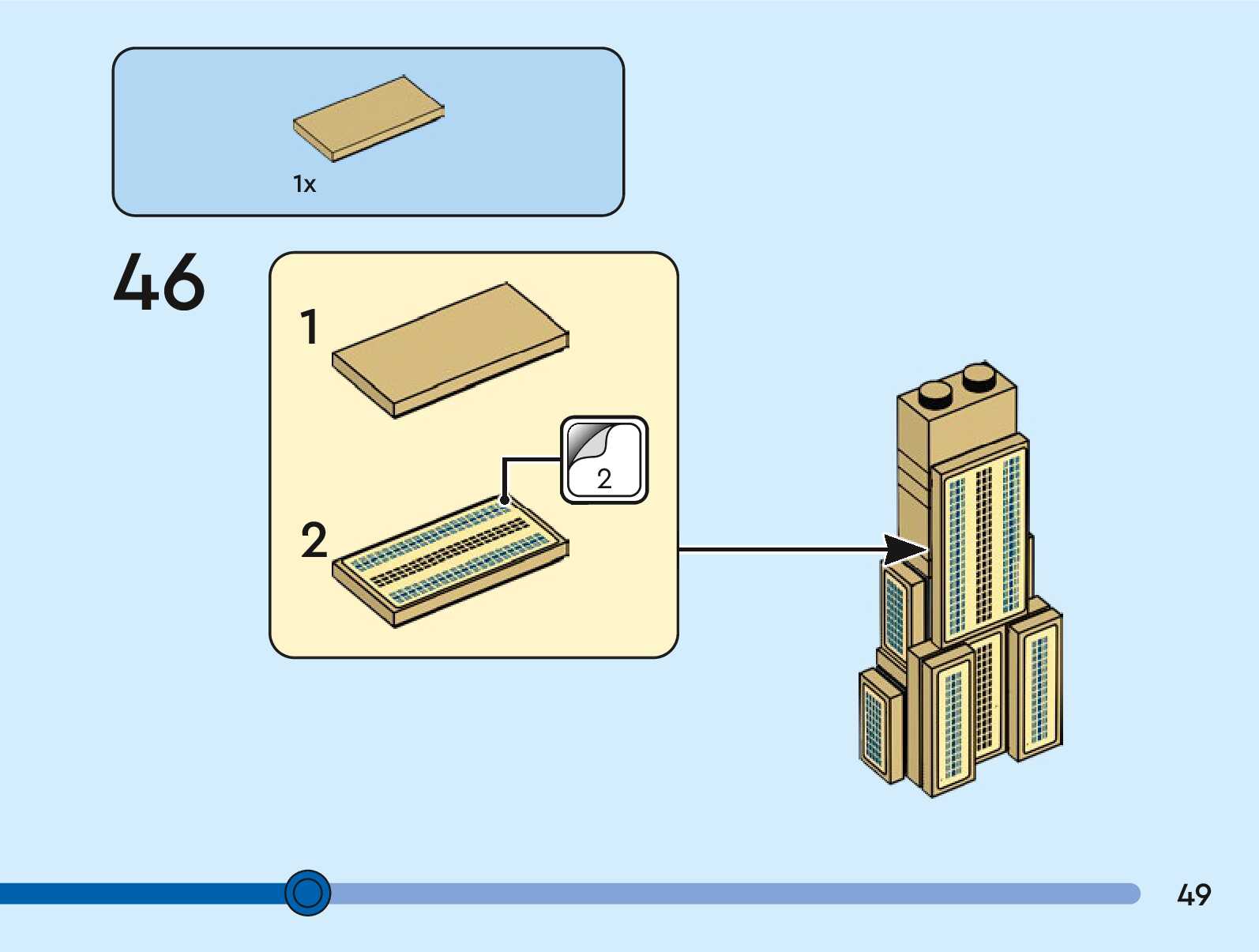 1x

46

1

2

2

49