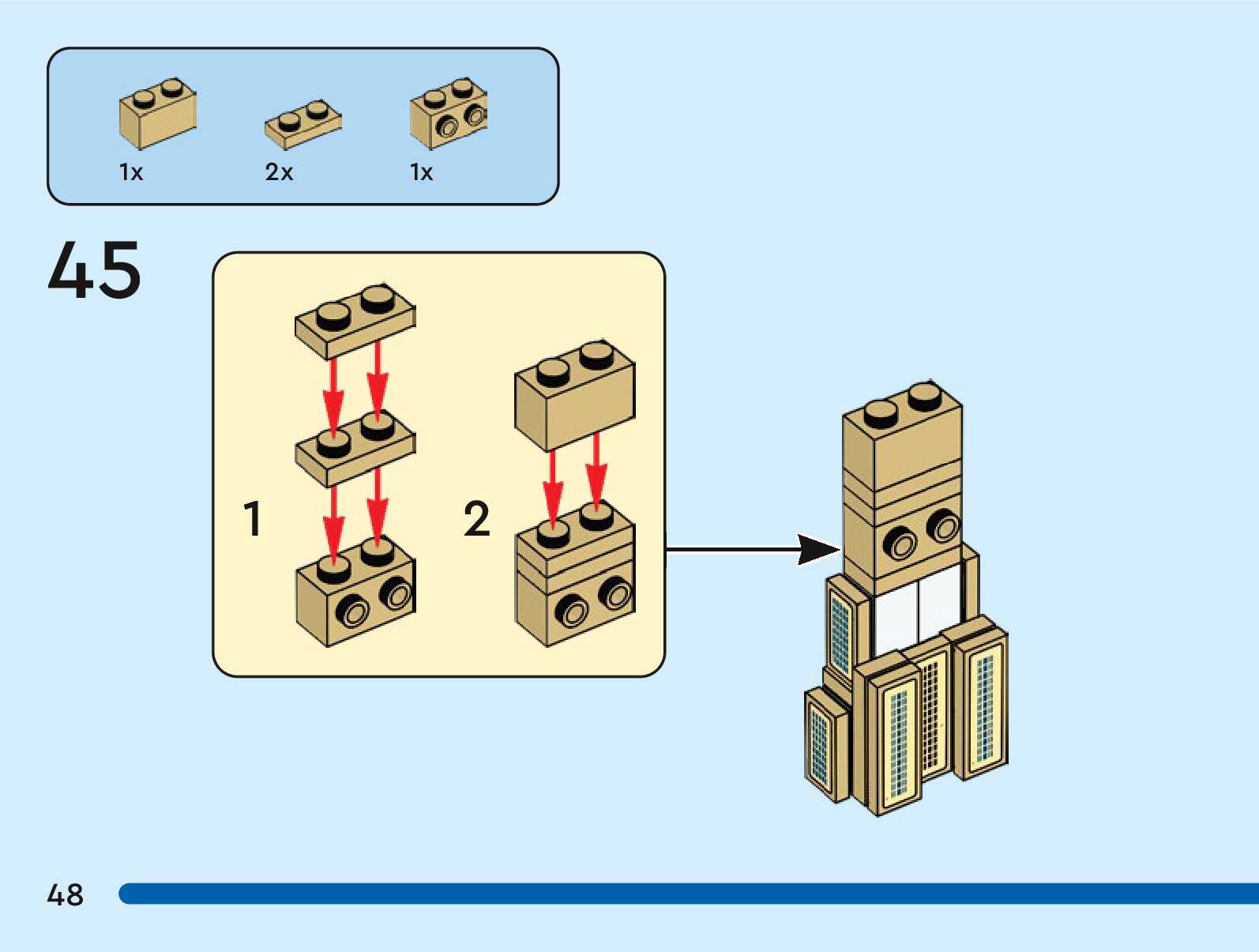 1x 2x 1x

45

1

2

48