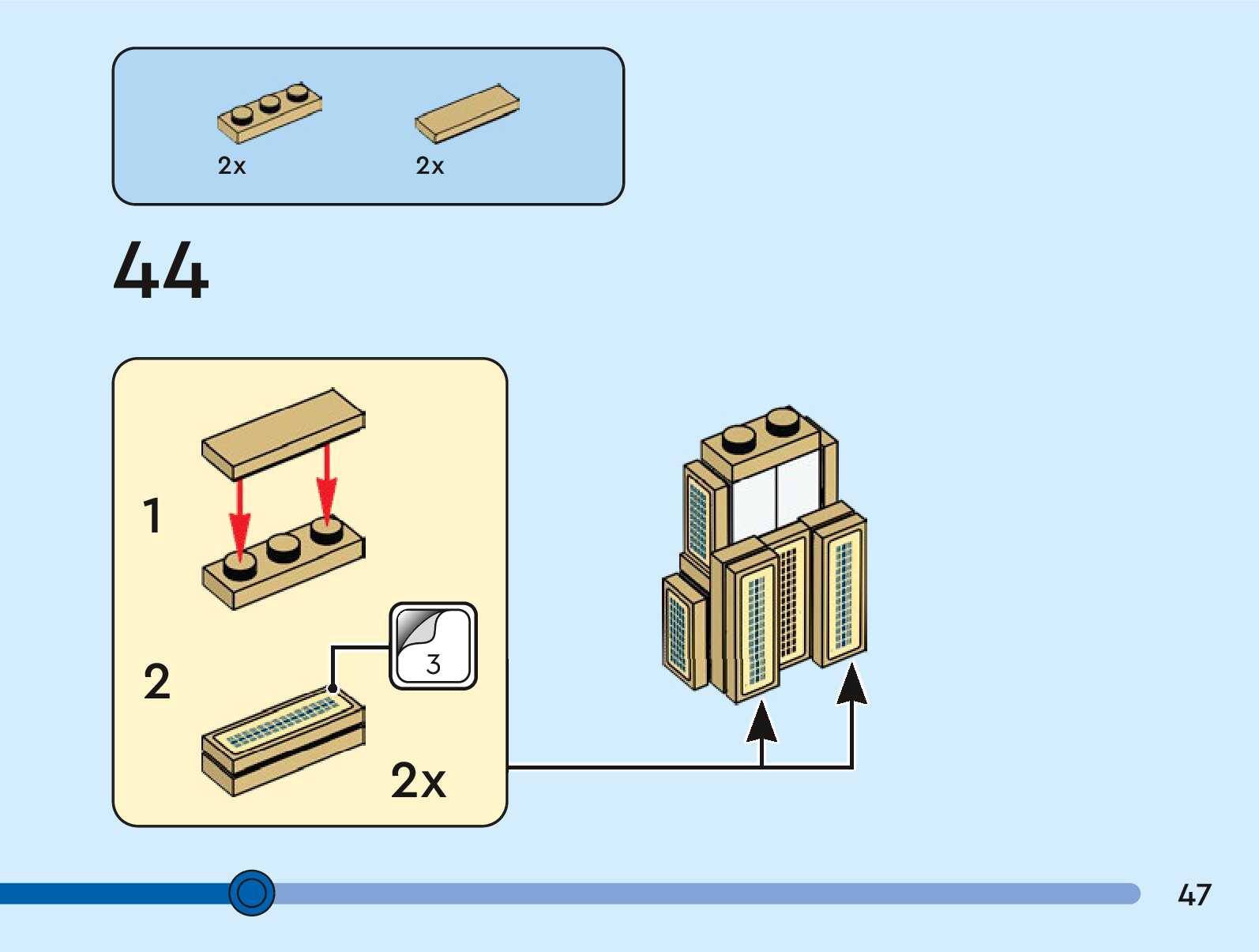 2x

2x

44

1

2

3

2x

47