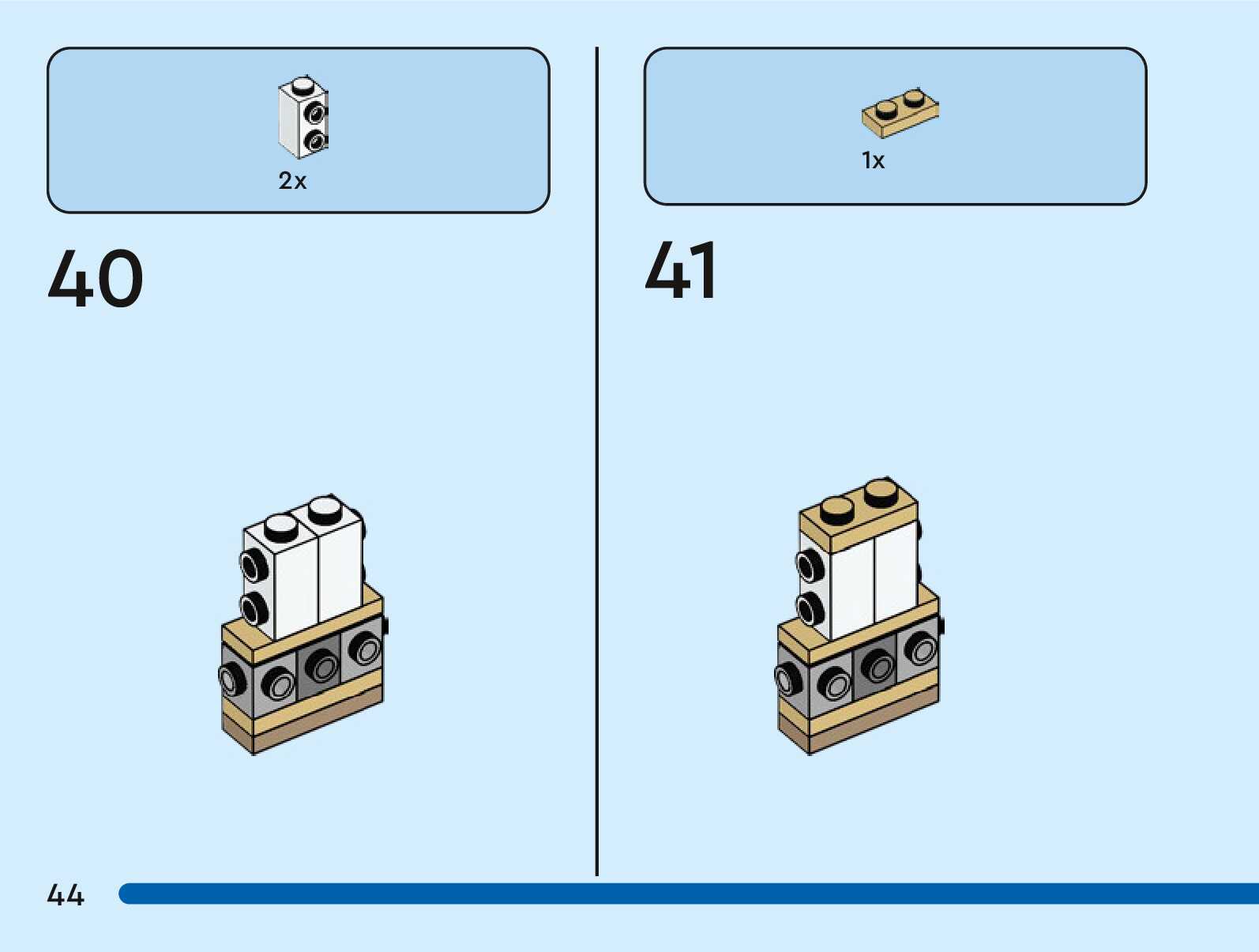 2x

40

1x

41

44