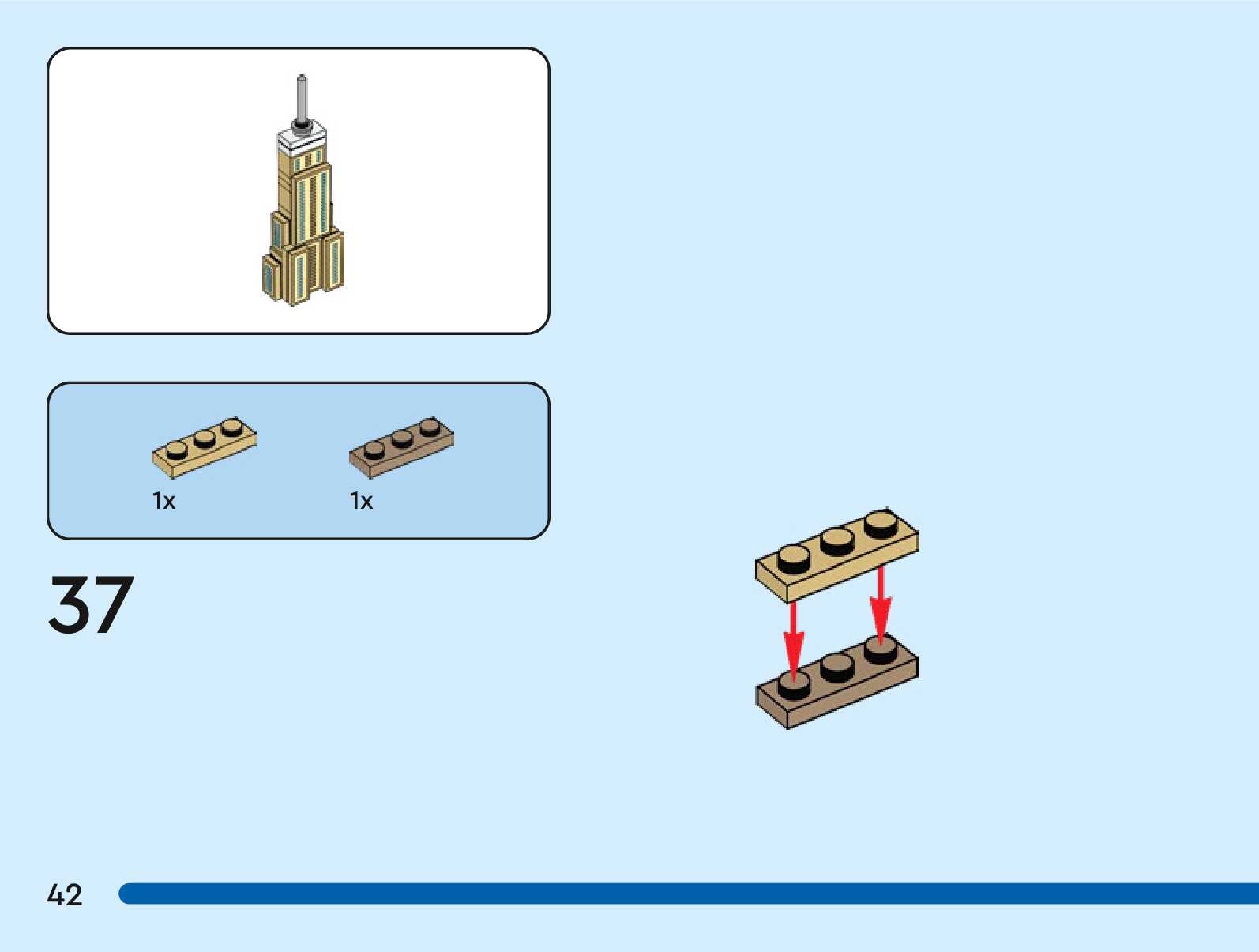 1x
1x

37

42