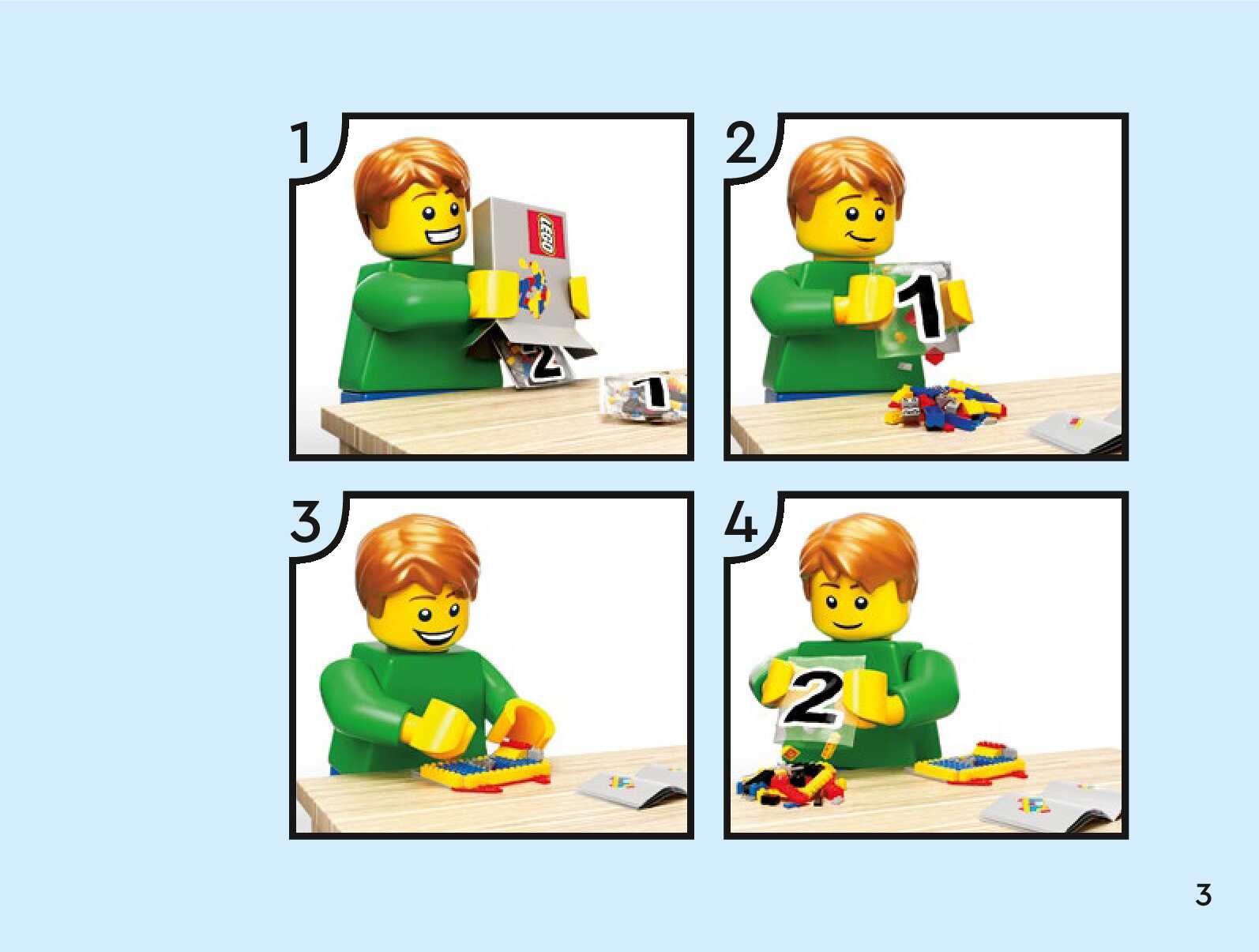 1

LEGO

2

1

2

1

3

4

2

3