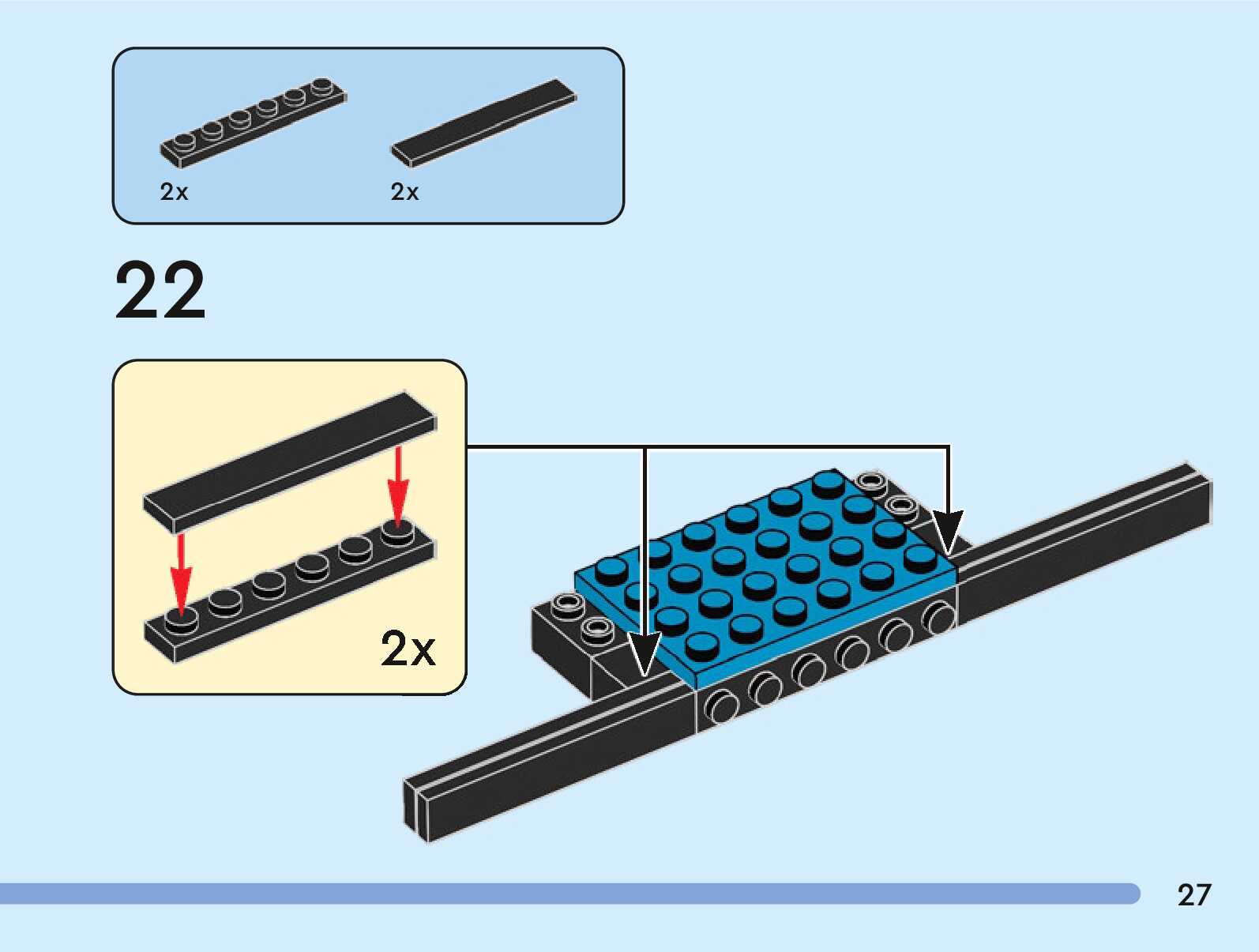 2x

2x

22

2x

27