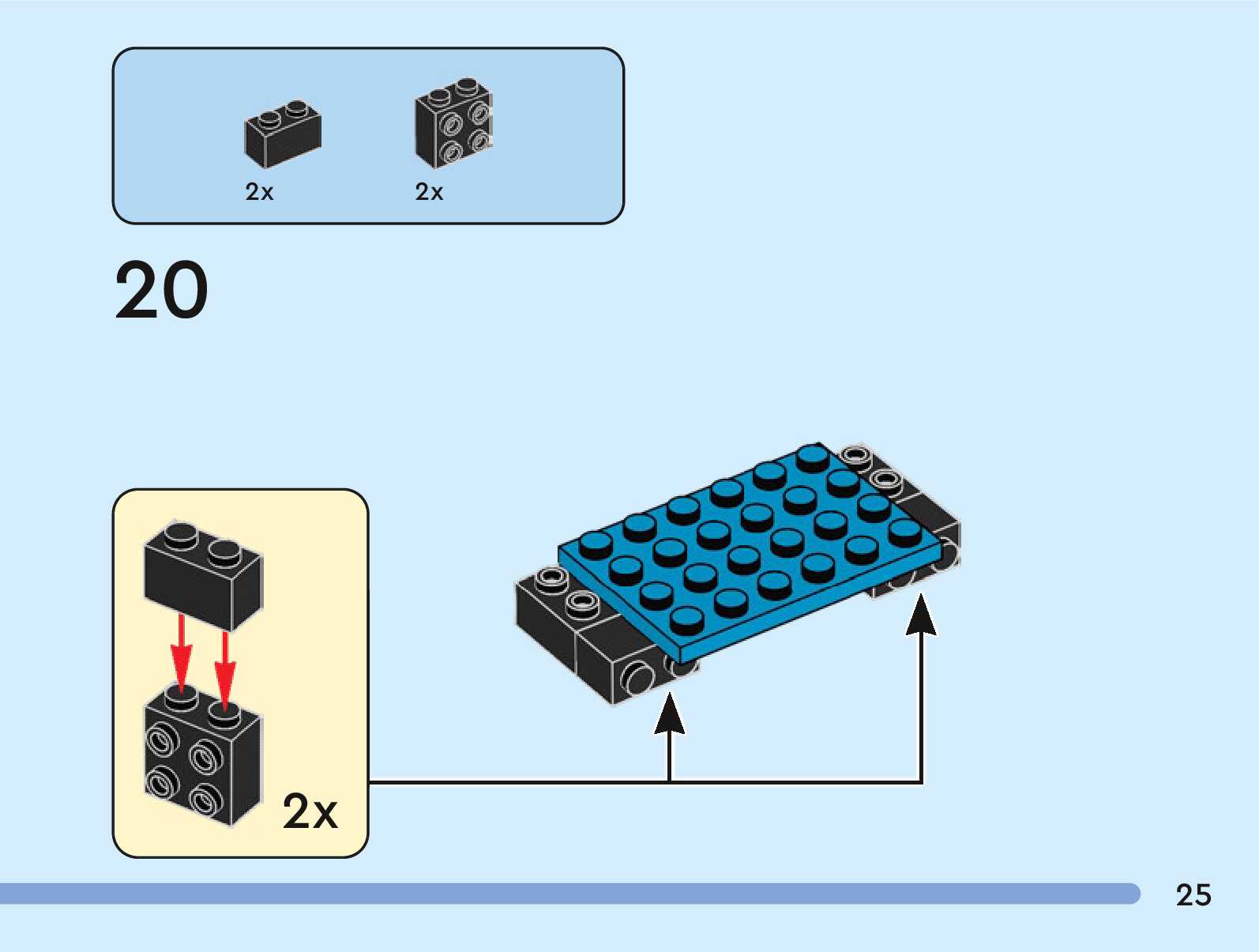 2x 2x

20

2x

25