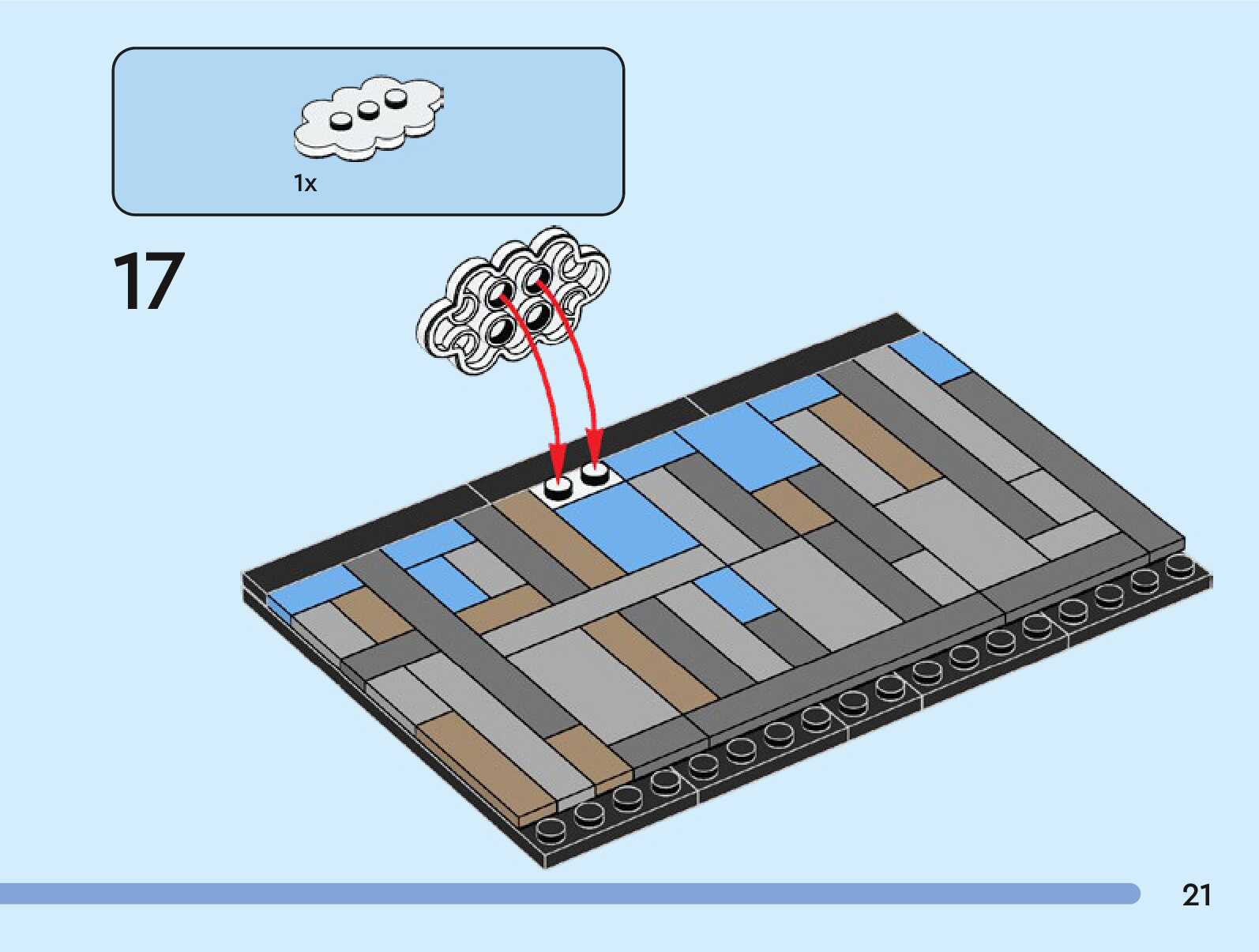 1x

17

21