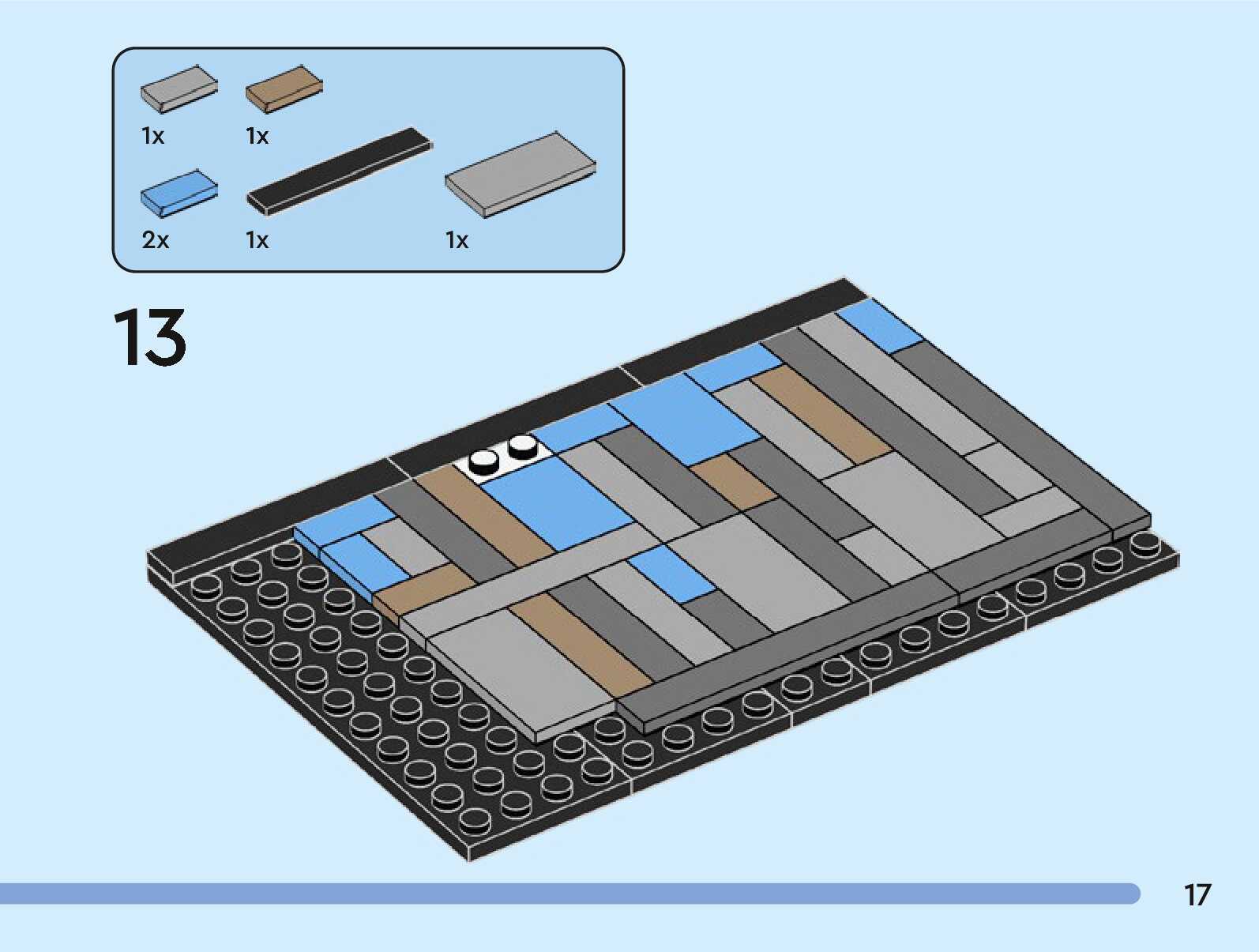 1x 1x

2x 1x 1x

13

17