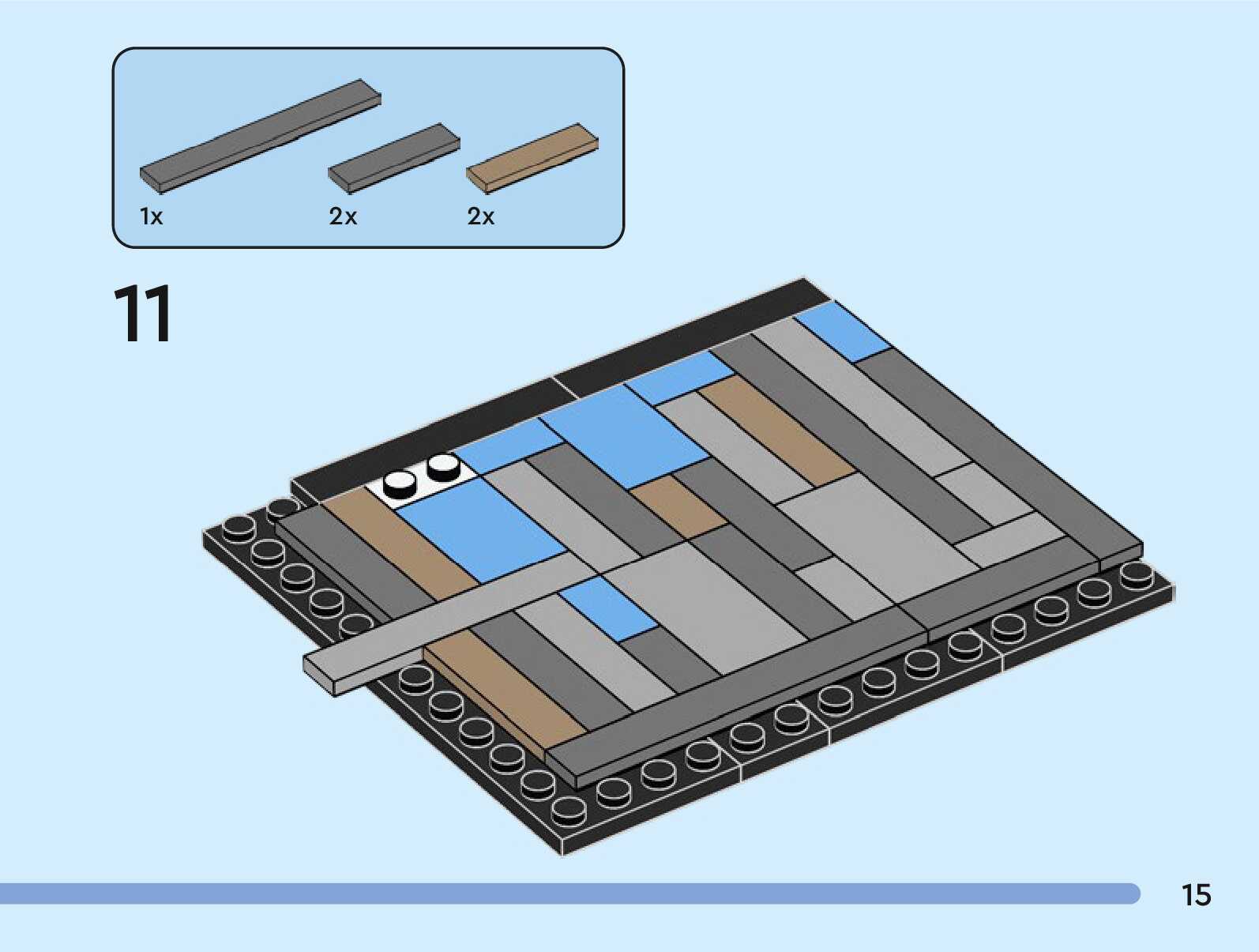 1x
2x
2x

11

15