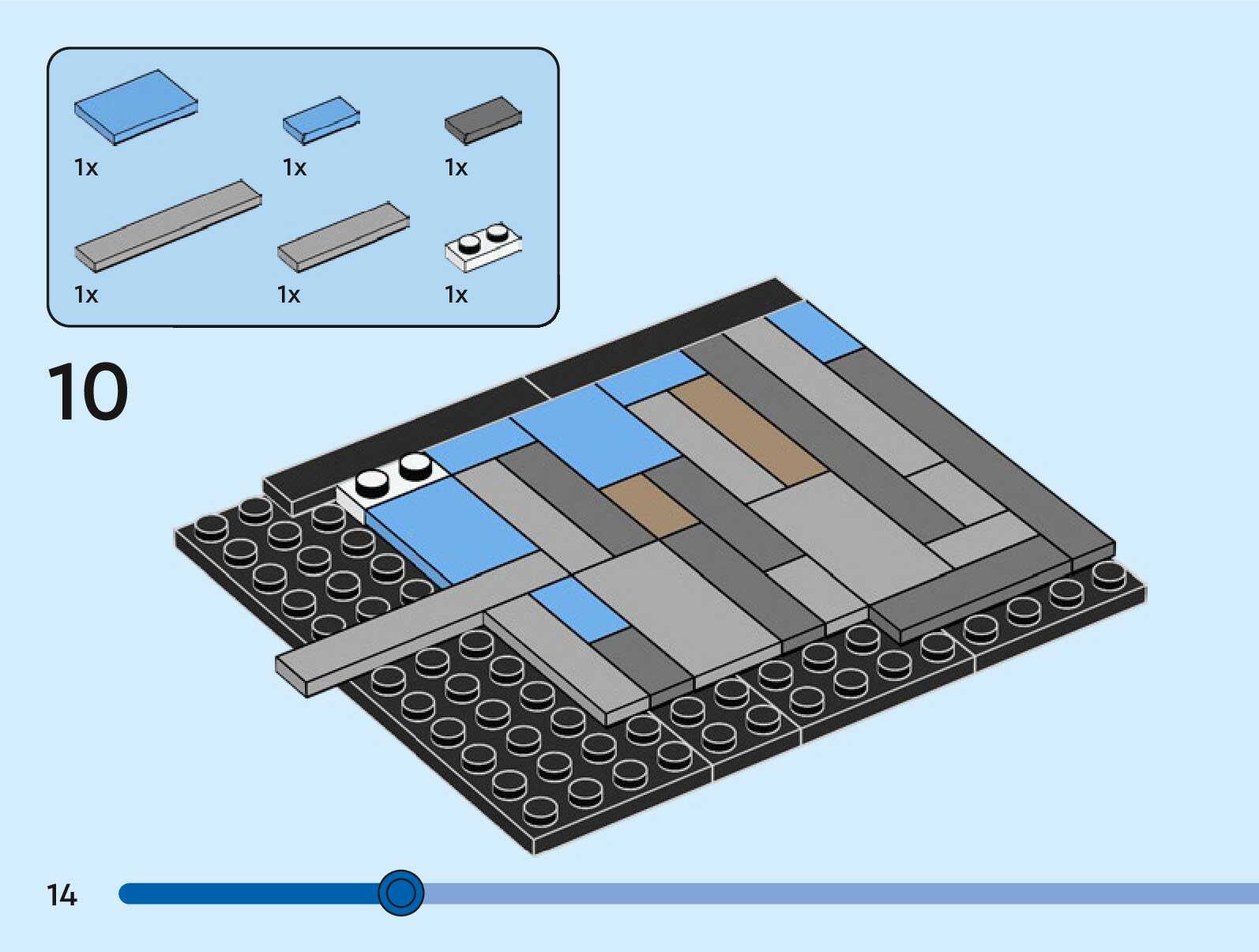 1x
1x
1x
1x
1x
1x

10

14