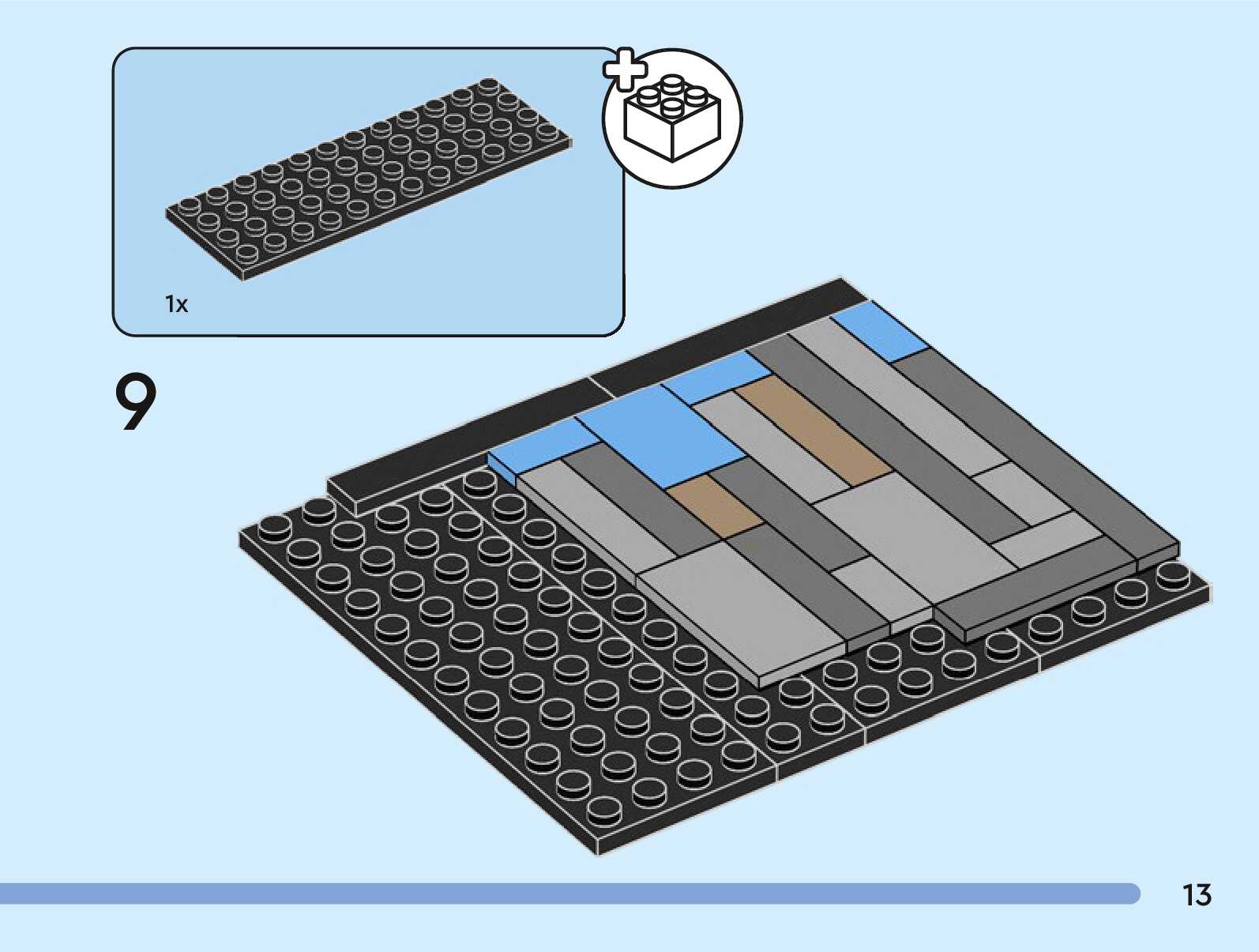 1x

9

13