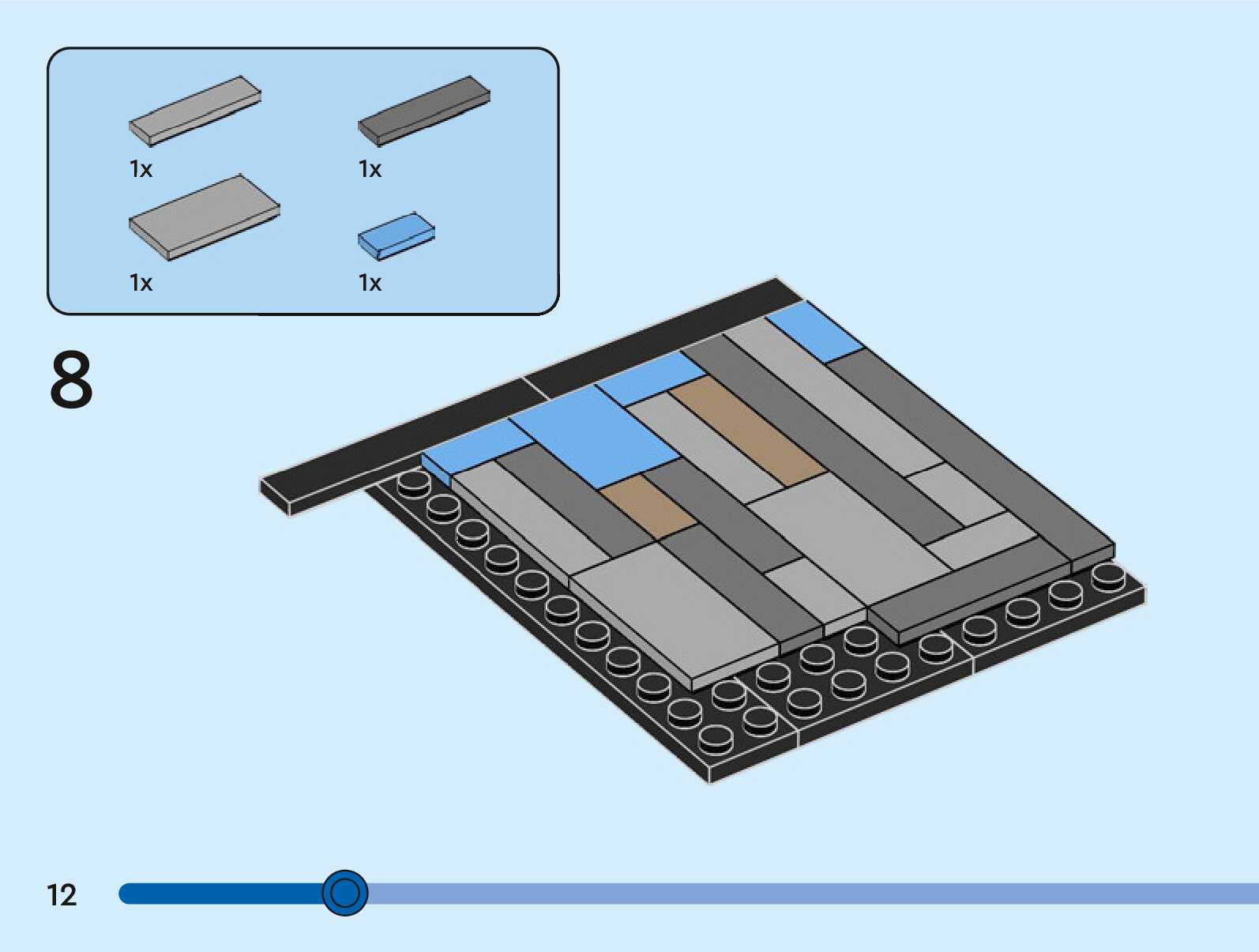 1x
1x
1x
1x

8

12