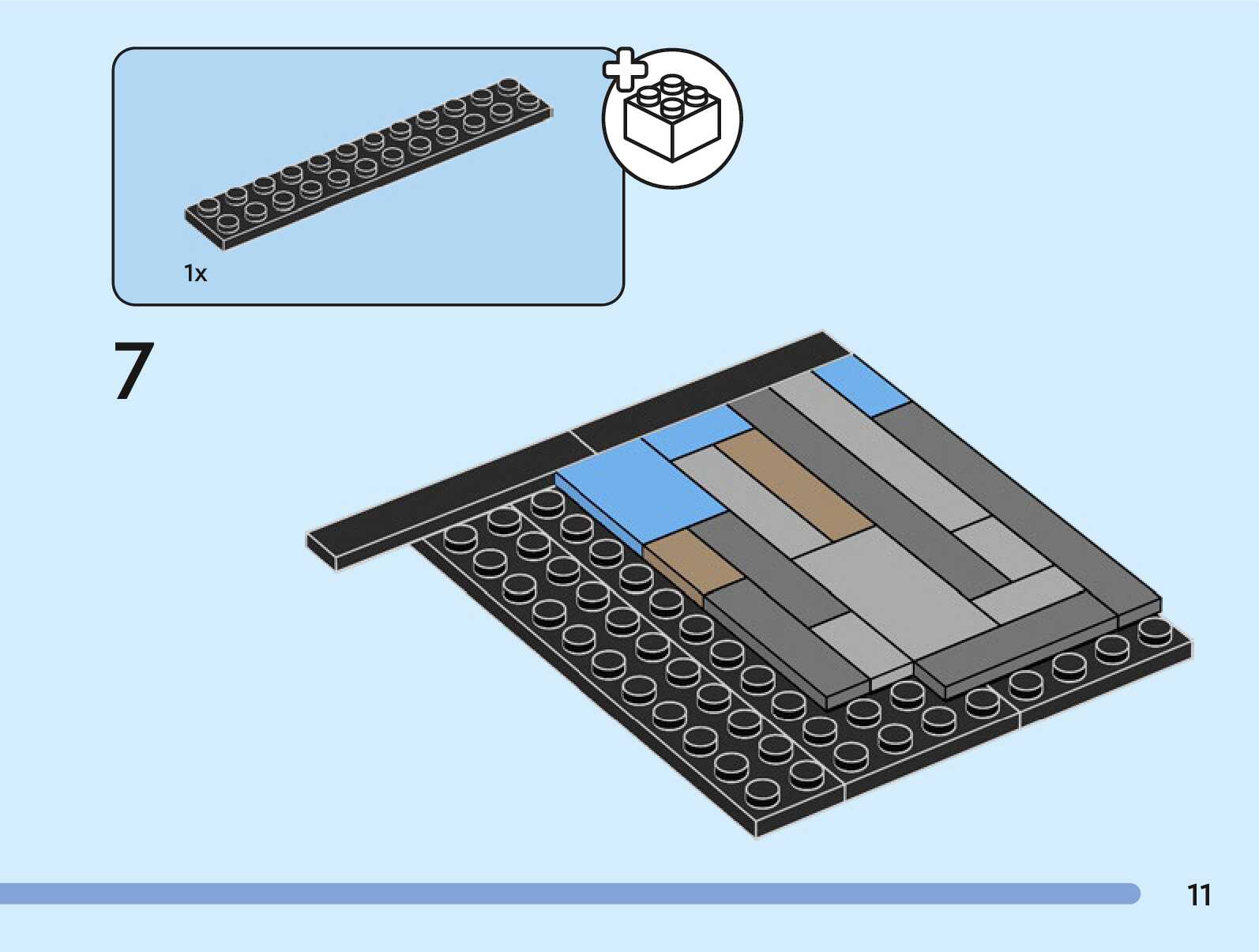 1x

7

11