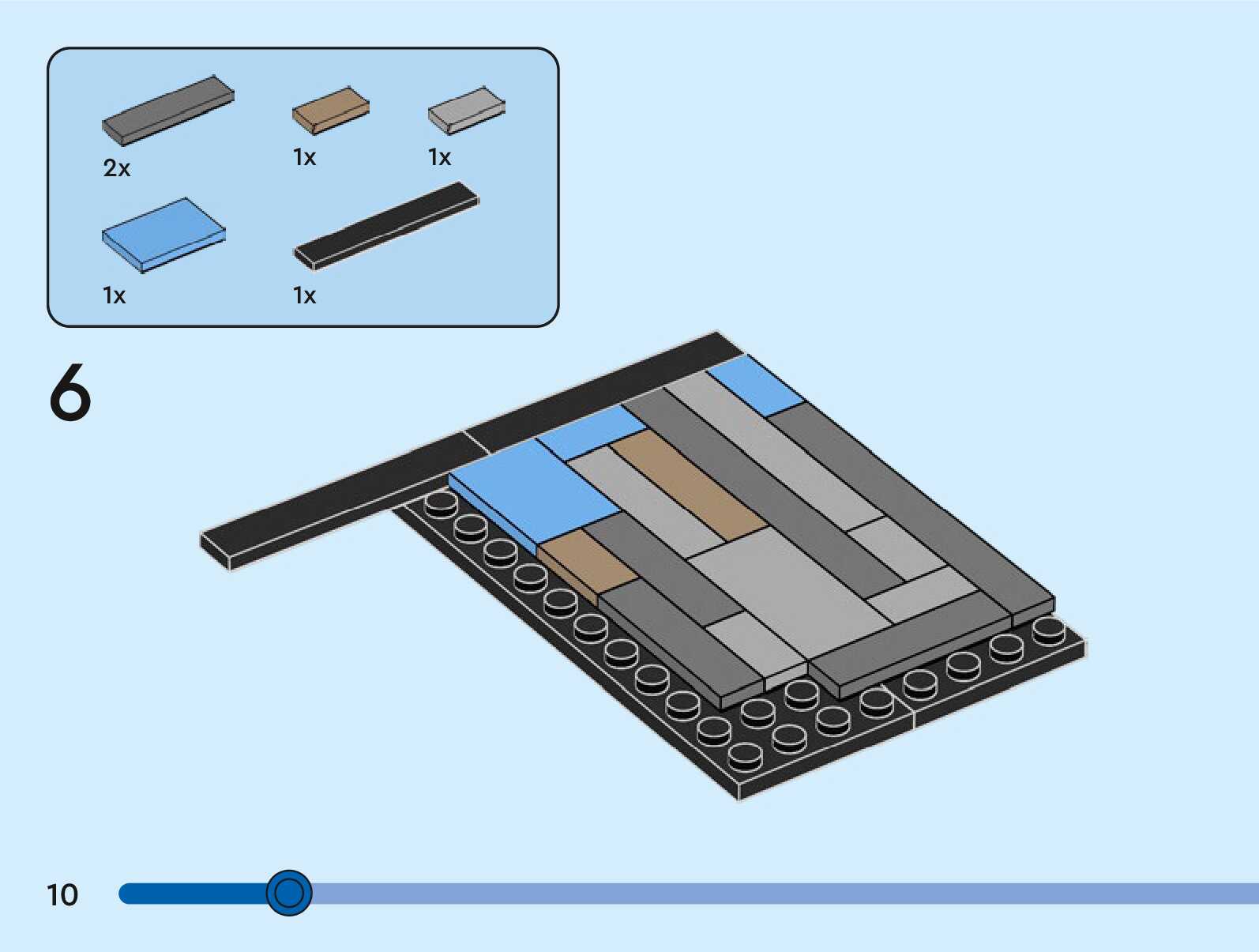 2x

1x

1x

1x

1x

6

10