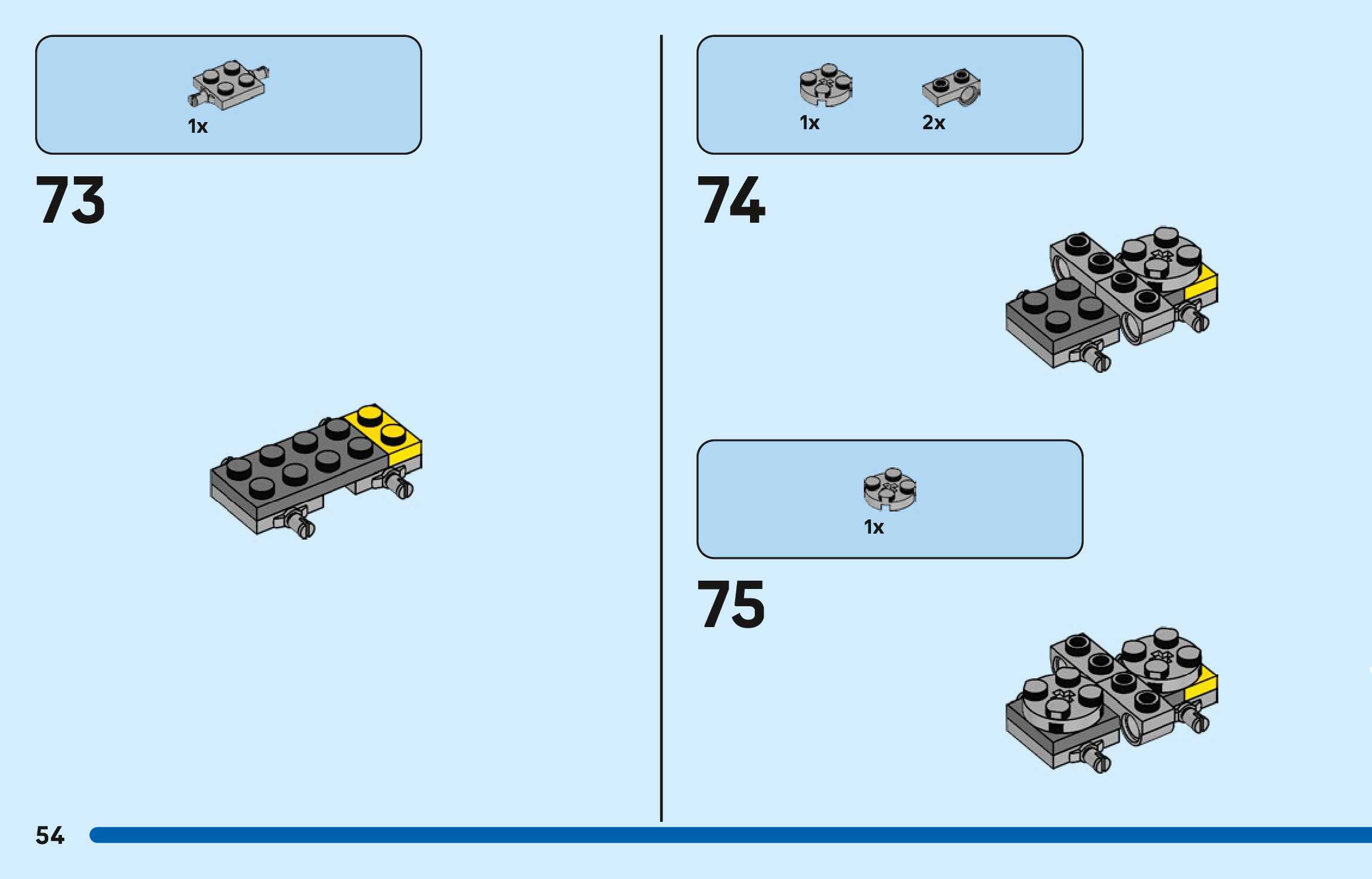 1x

73

1x 2x

74

1x

75

54