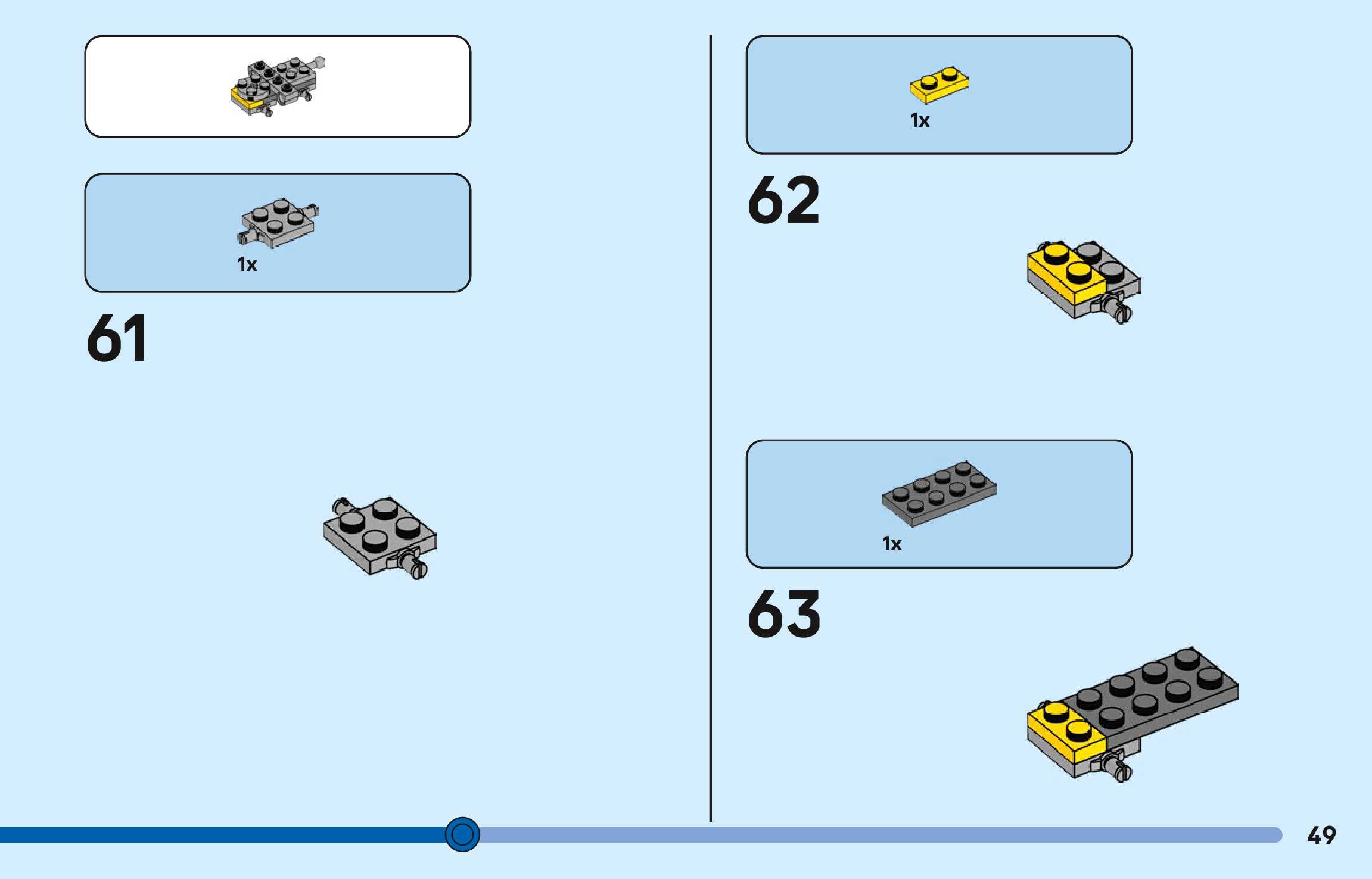 1x

61

1x

62

1x

63

49