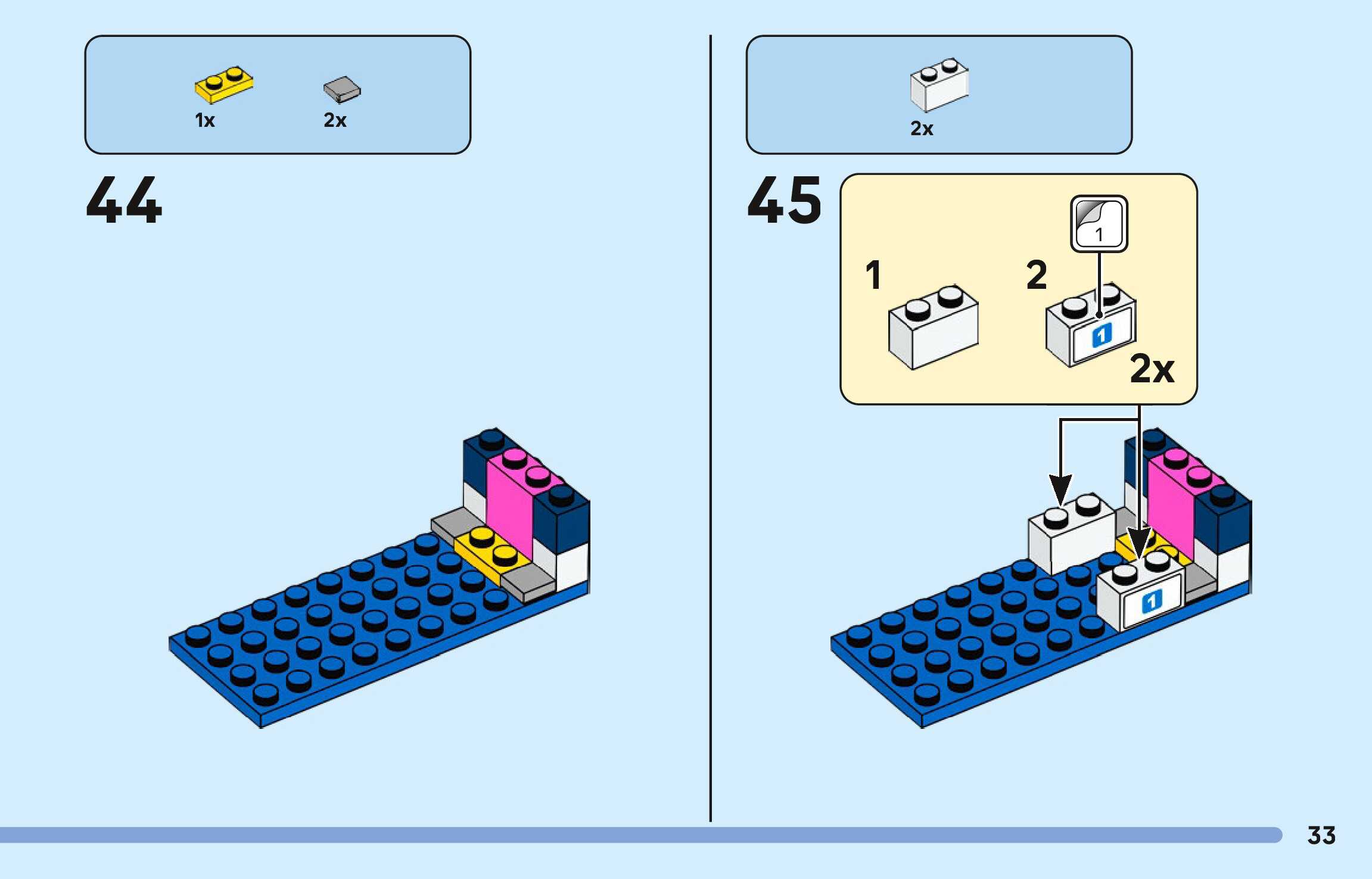 1x 2x

44

2x

45

1

2

1

1

2x

1

33