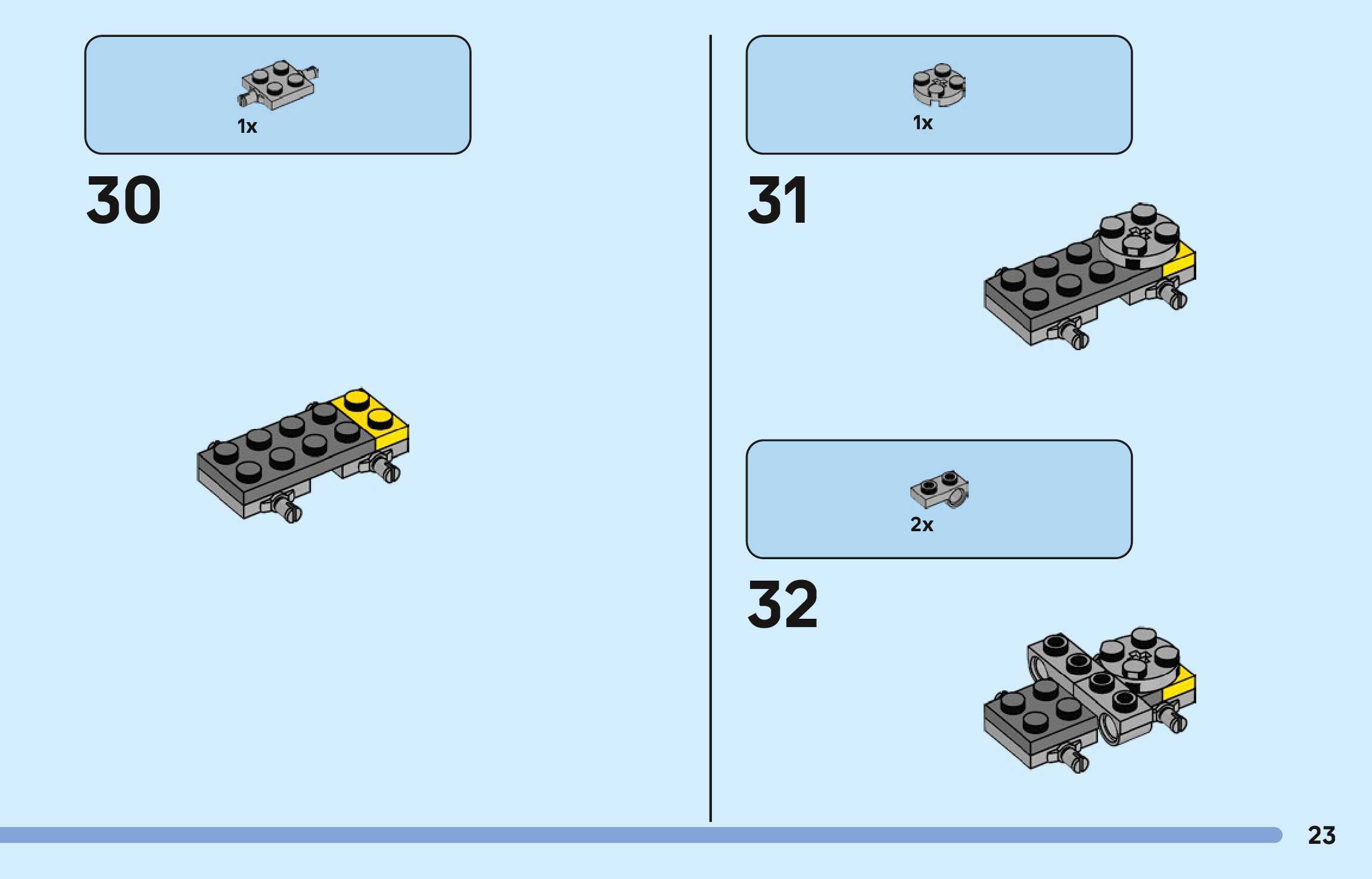 1x

30

1x

31

2x

32

23