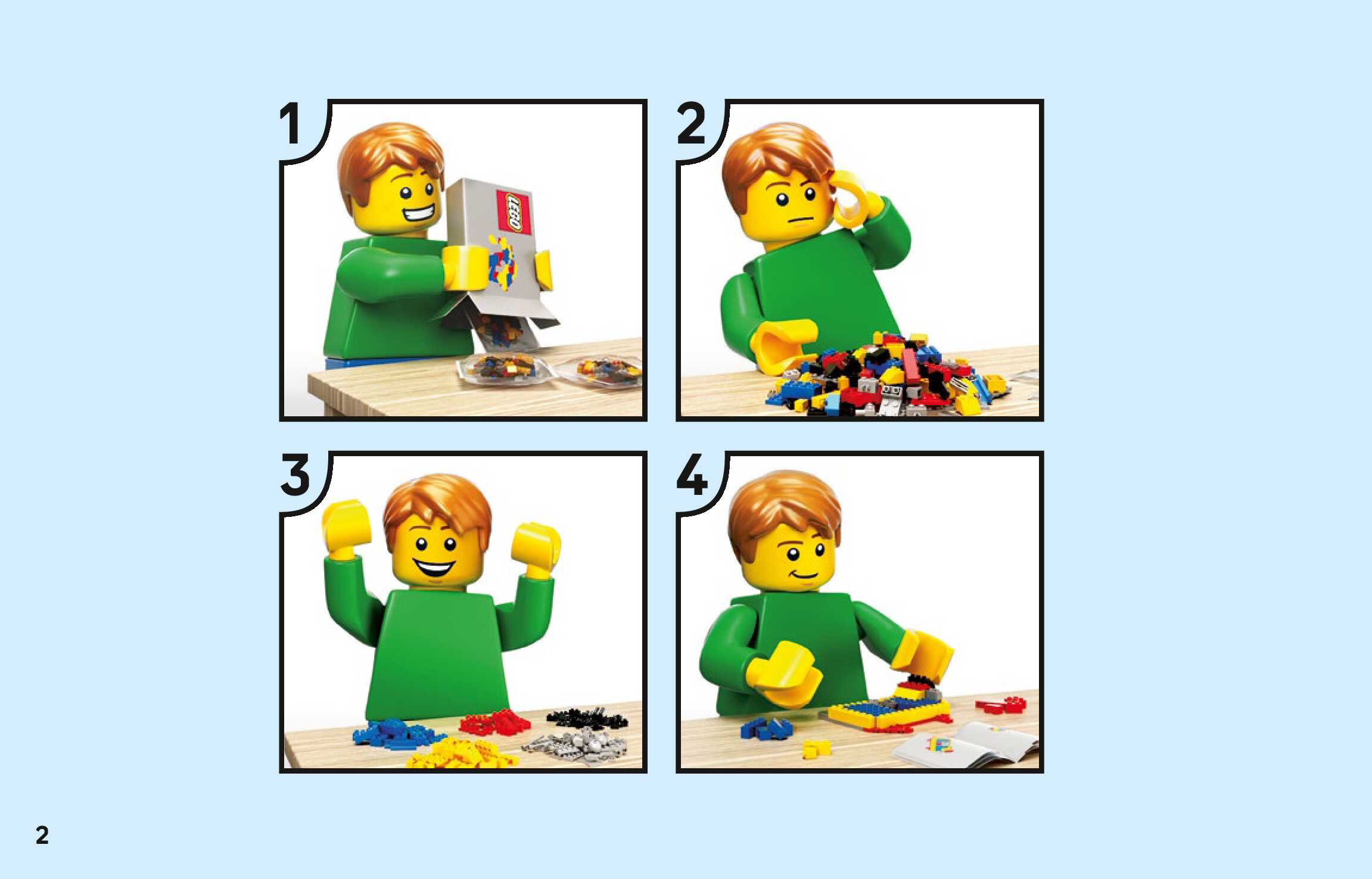 1

LEGO

2

3

4

2