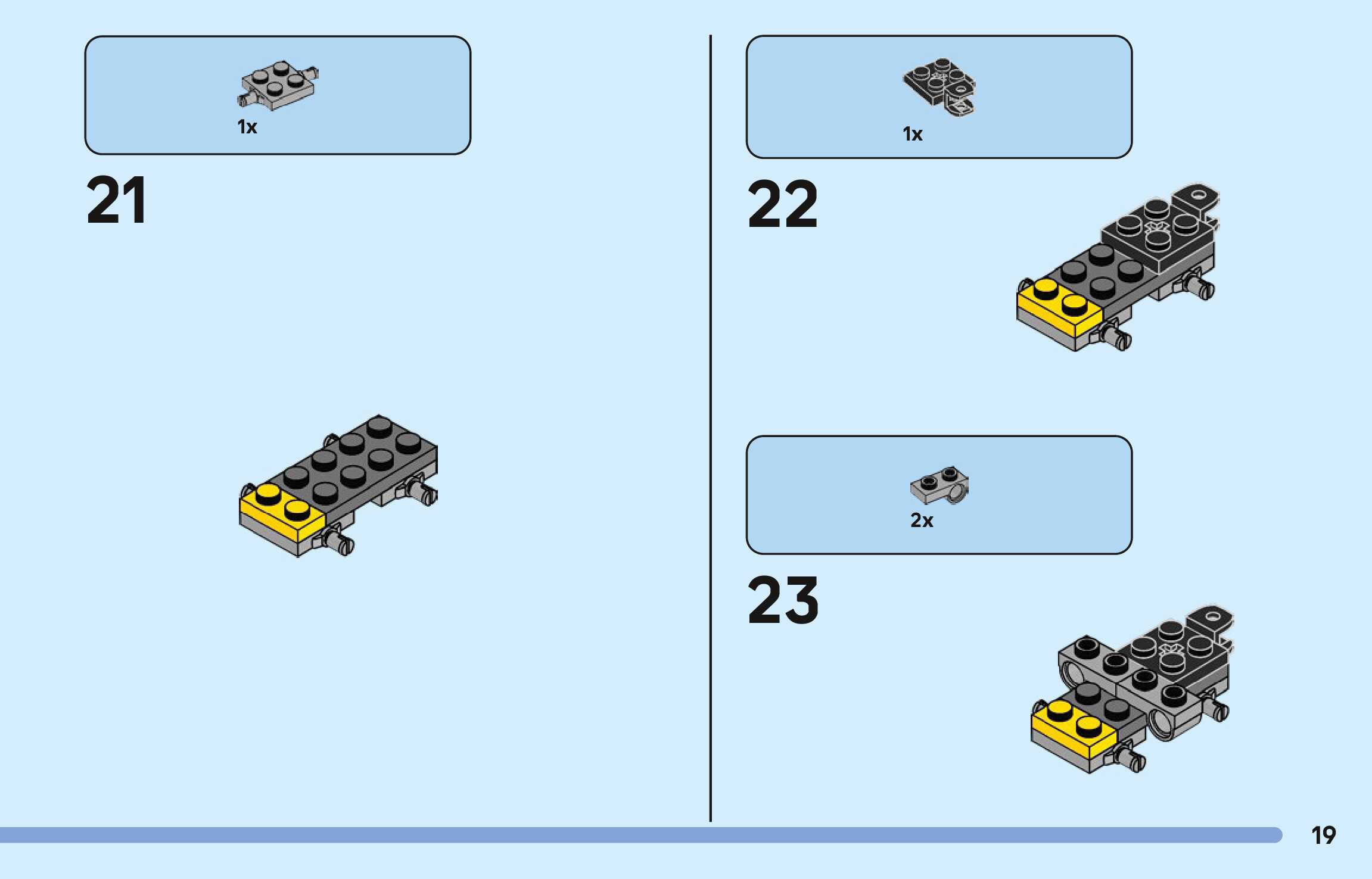 1x

21

1x

22

2x

23

19