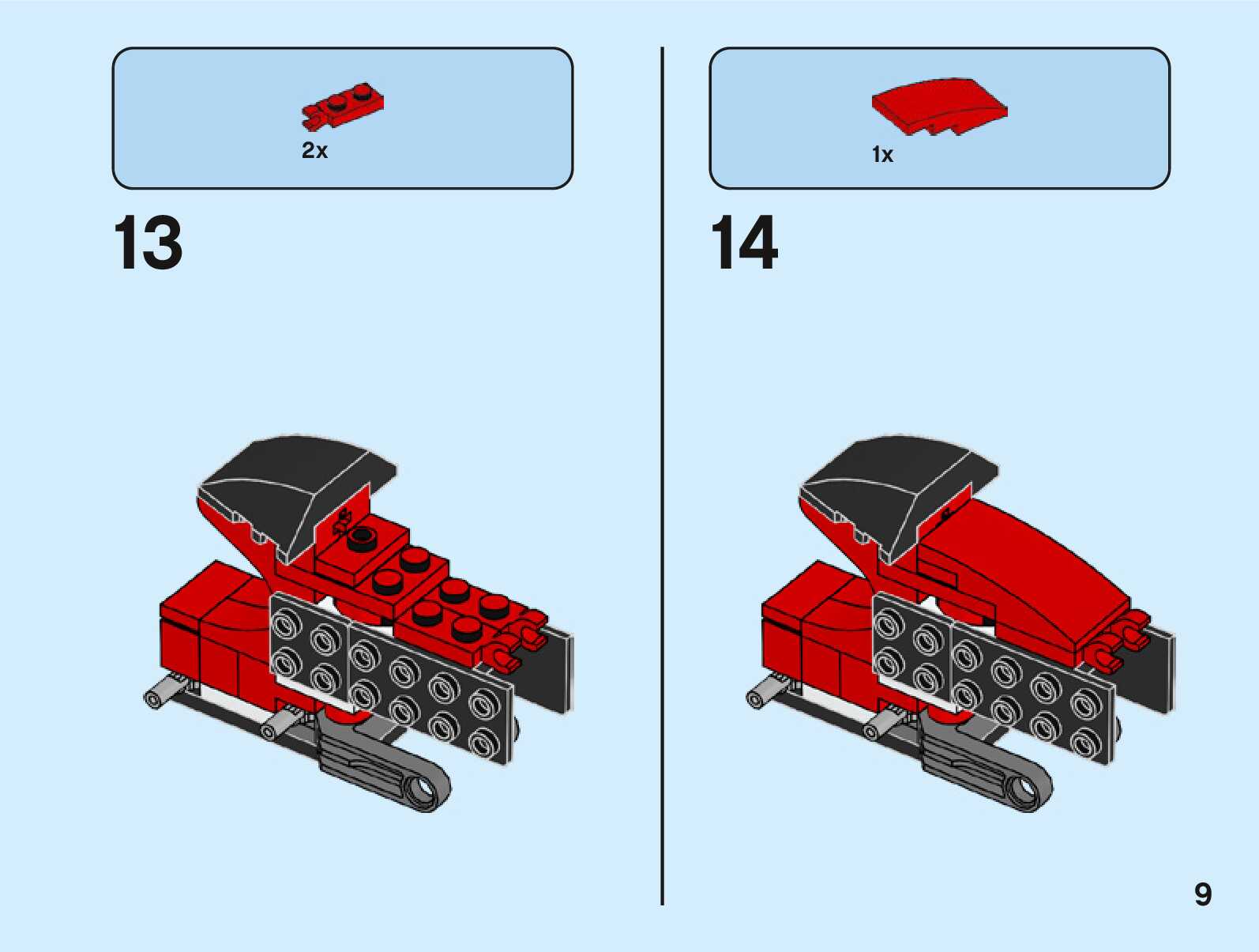 2x

13

1x

14

9