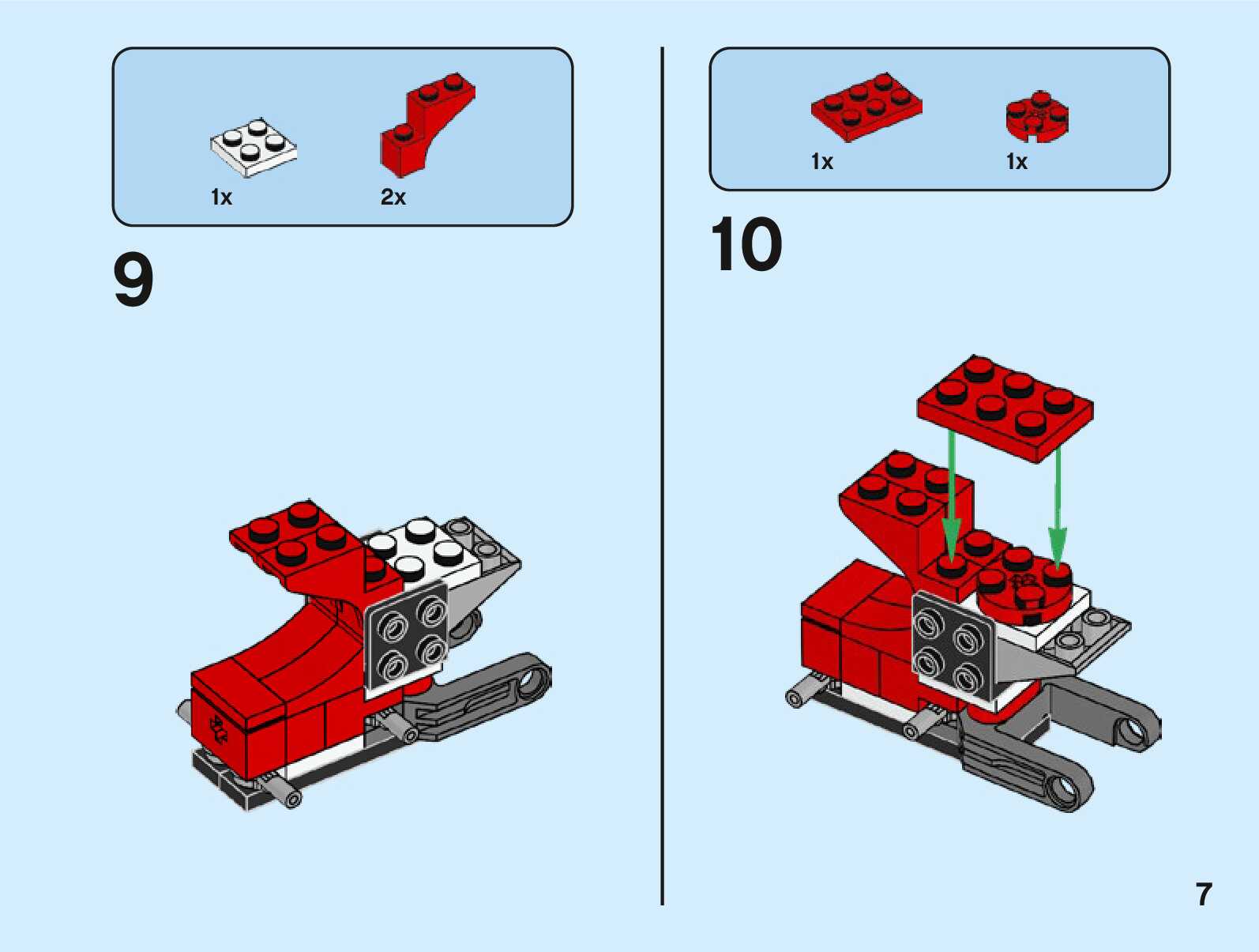 1x 2x

9

1x 1x

10

7