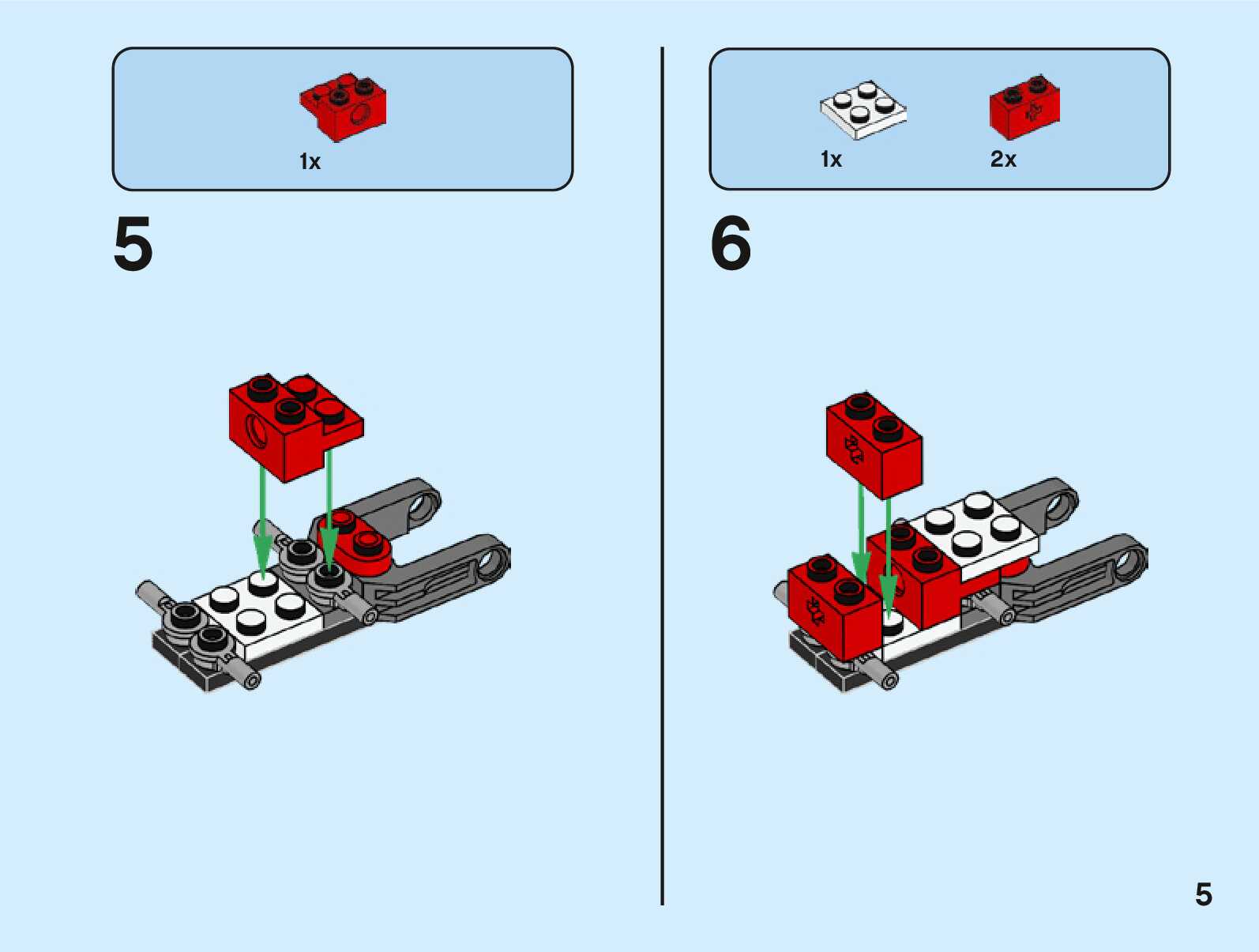 1x

5

1x

2x

6

5