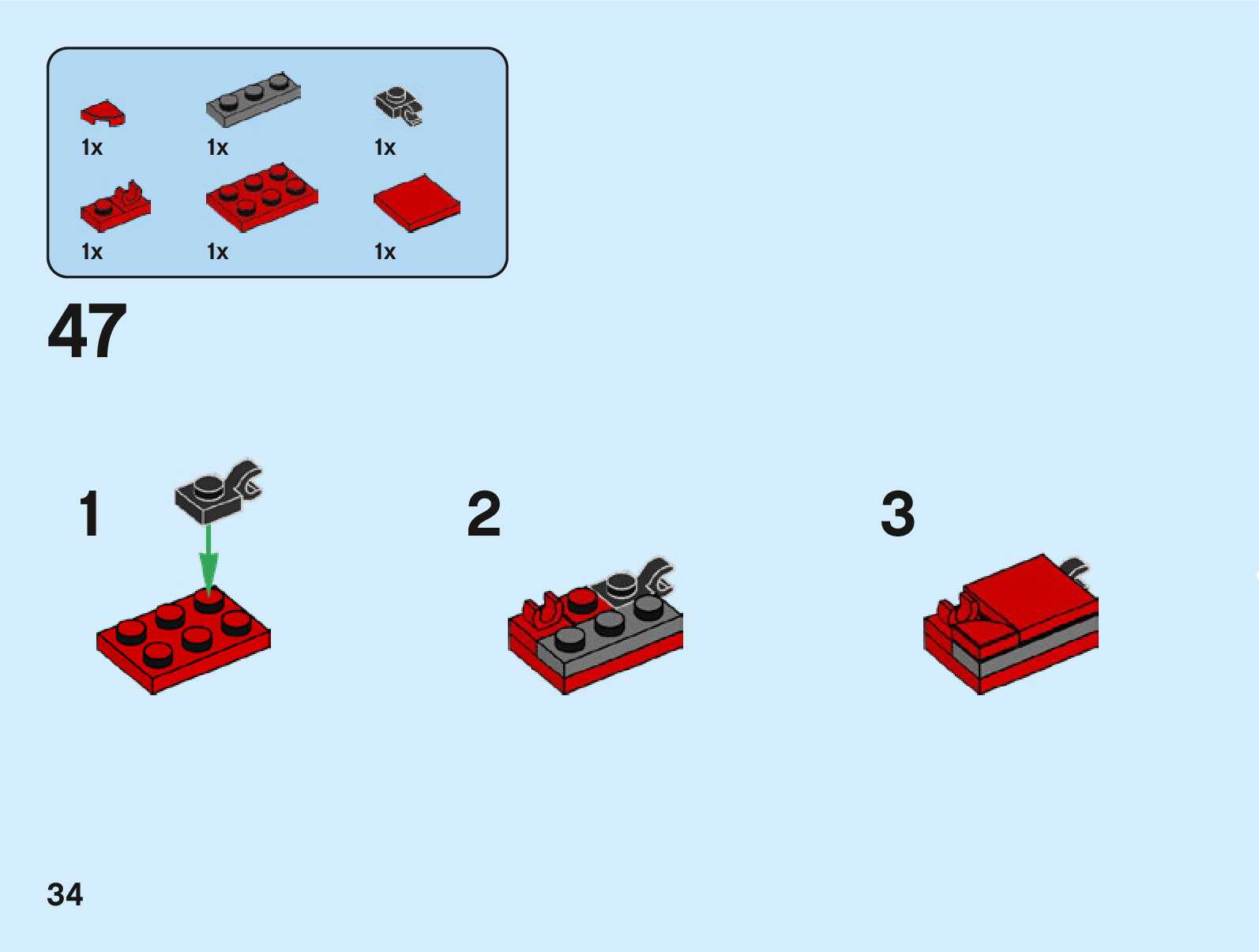 1x 1x 1x

1x 1x 1x

47

1

2

3

34