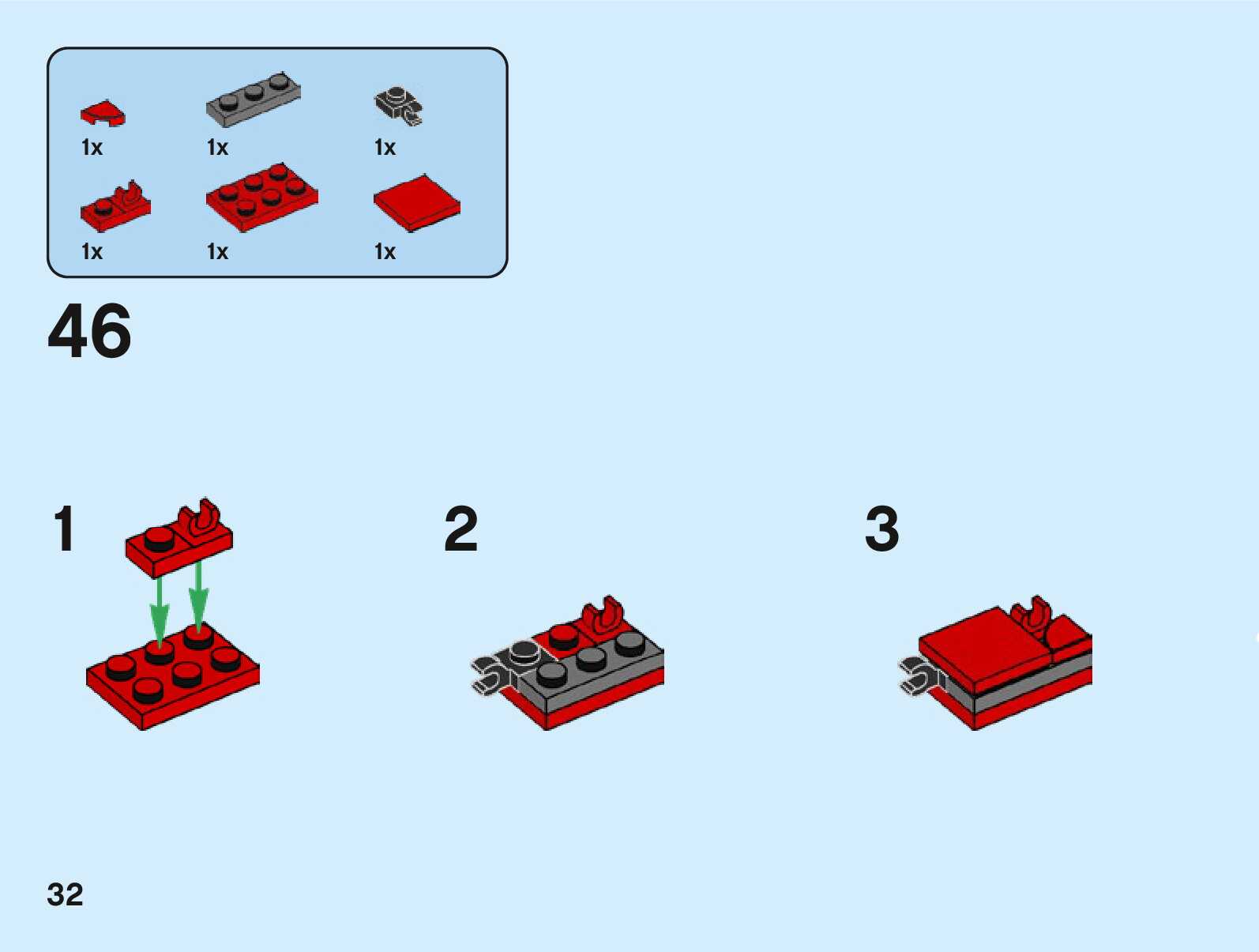 1x
1x
1x
1x
1x
1x

46

1

2

3

32