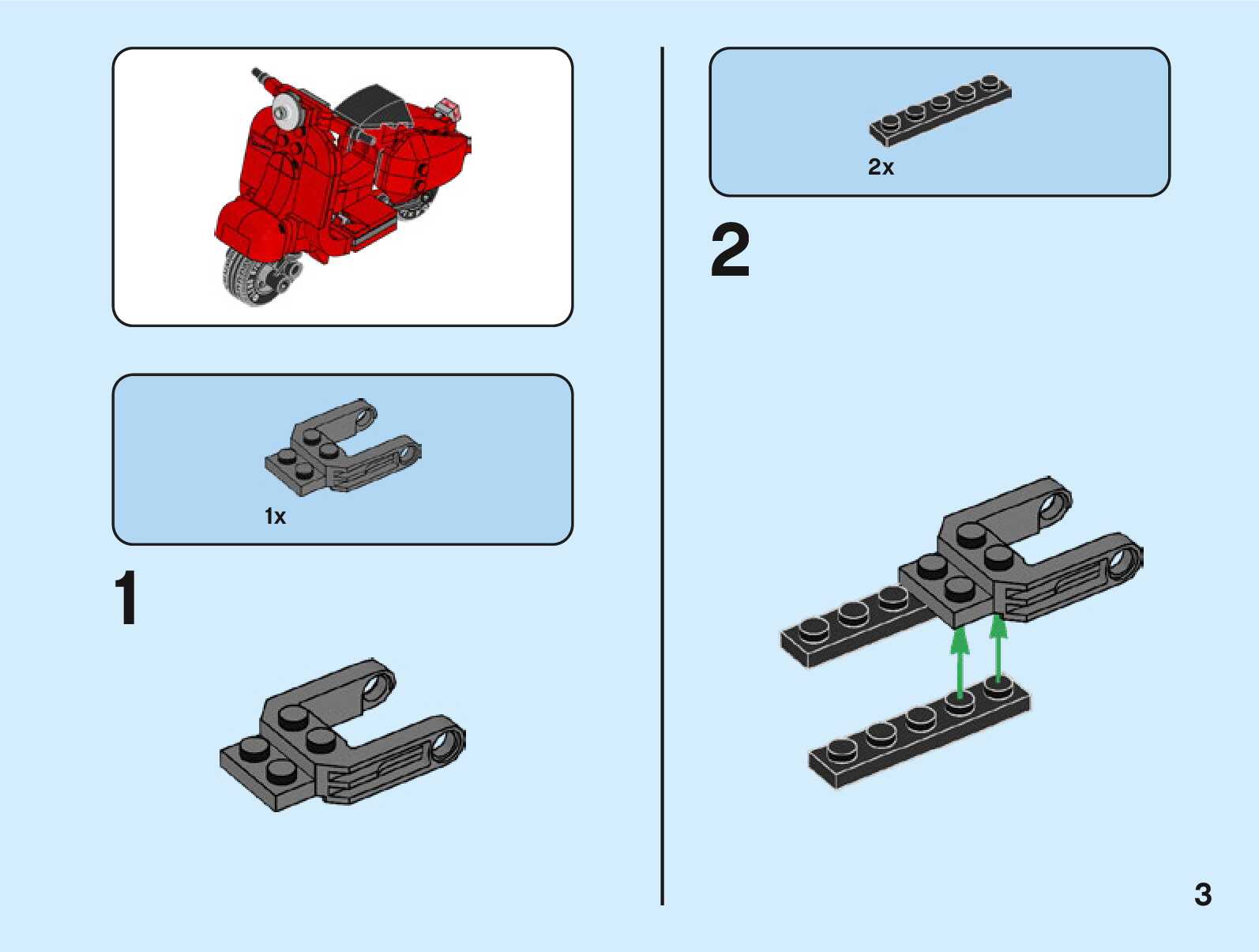 1x

1

2x

2

3