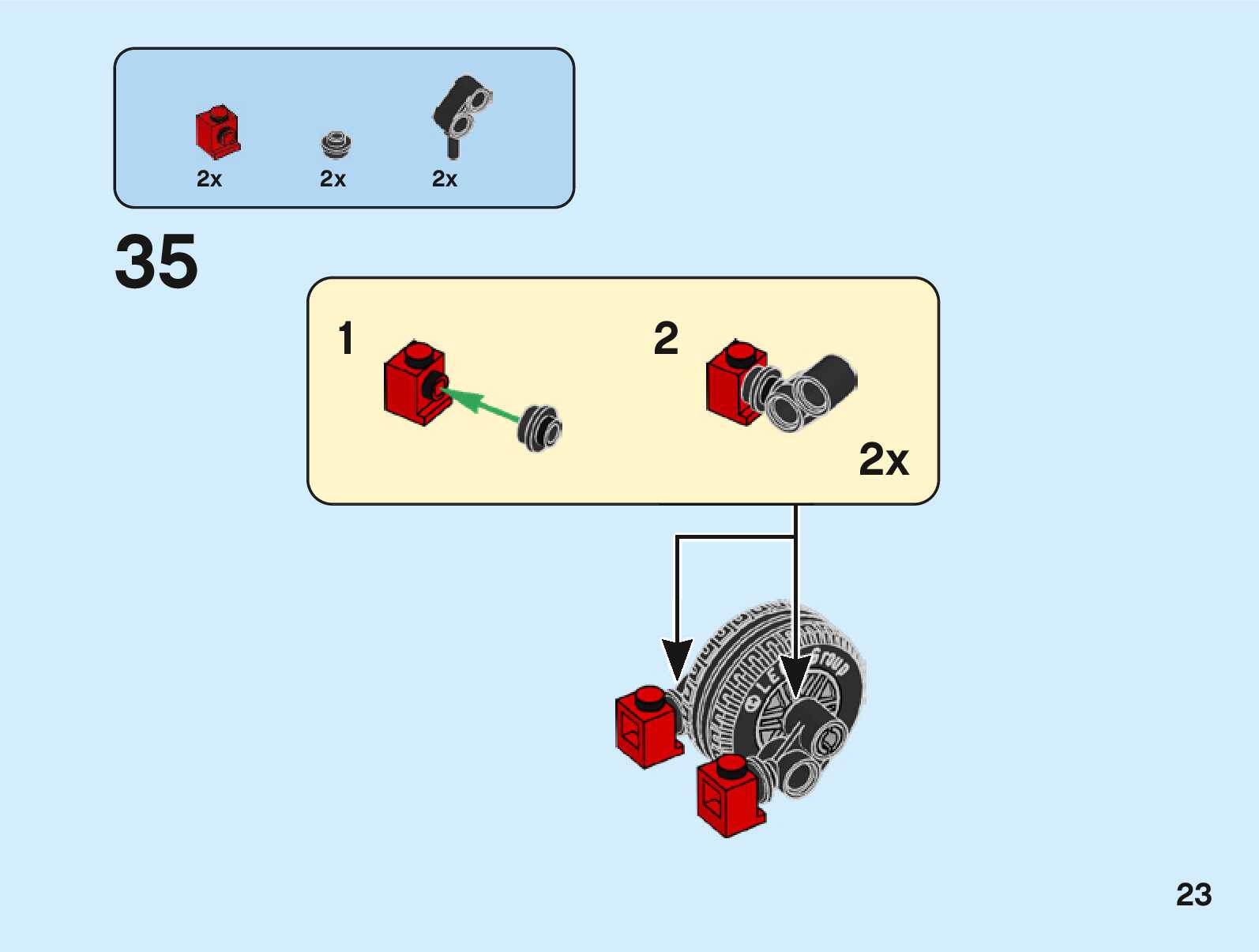 2x 2x 2x

35

1

2

2x

23