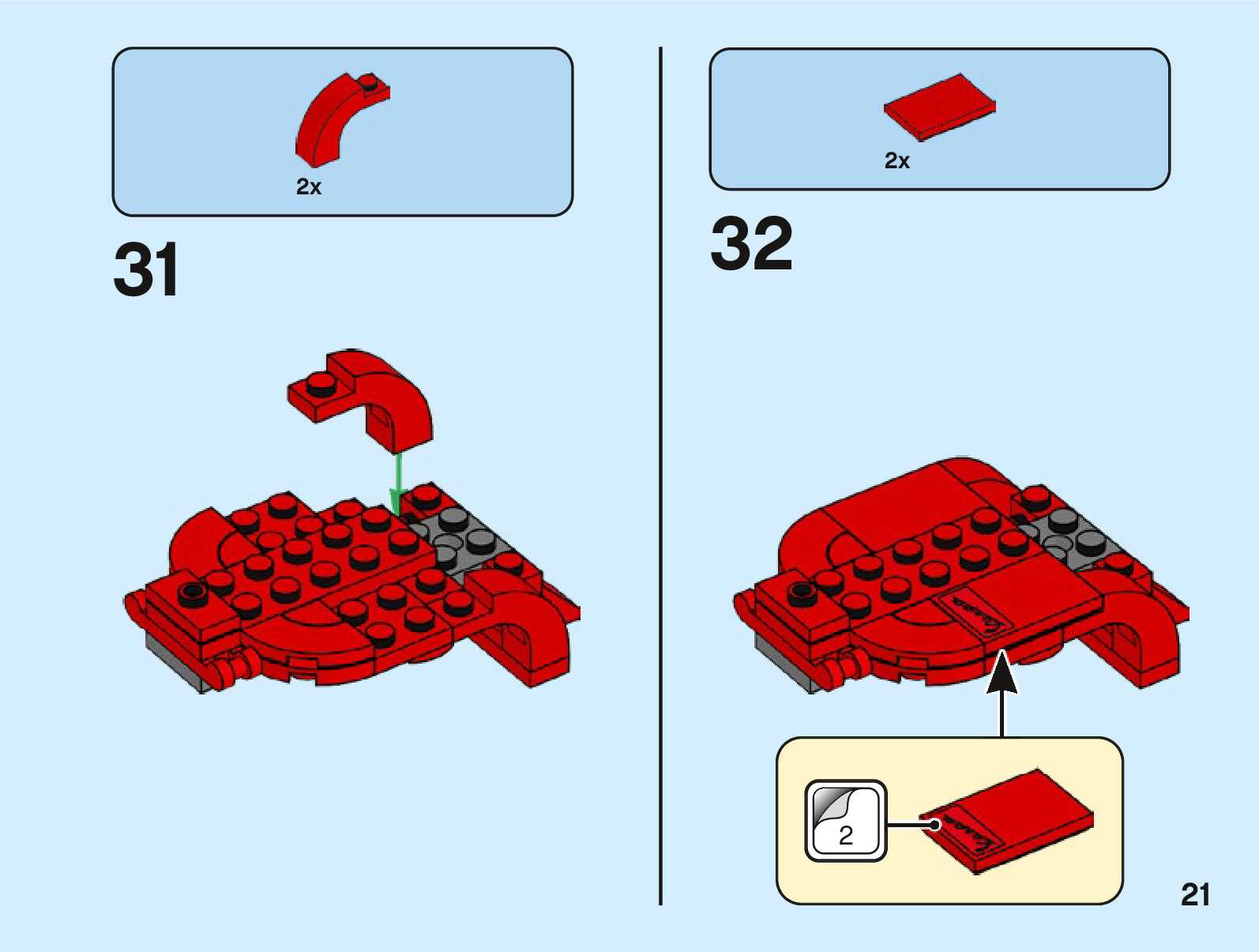 2x

31

2x

32

2

21