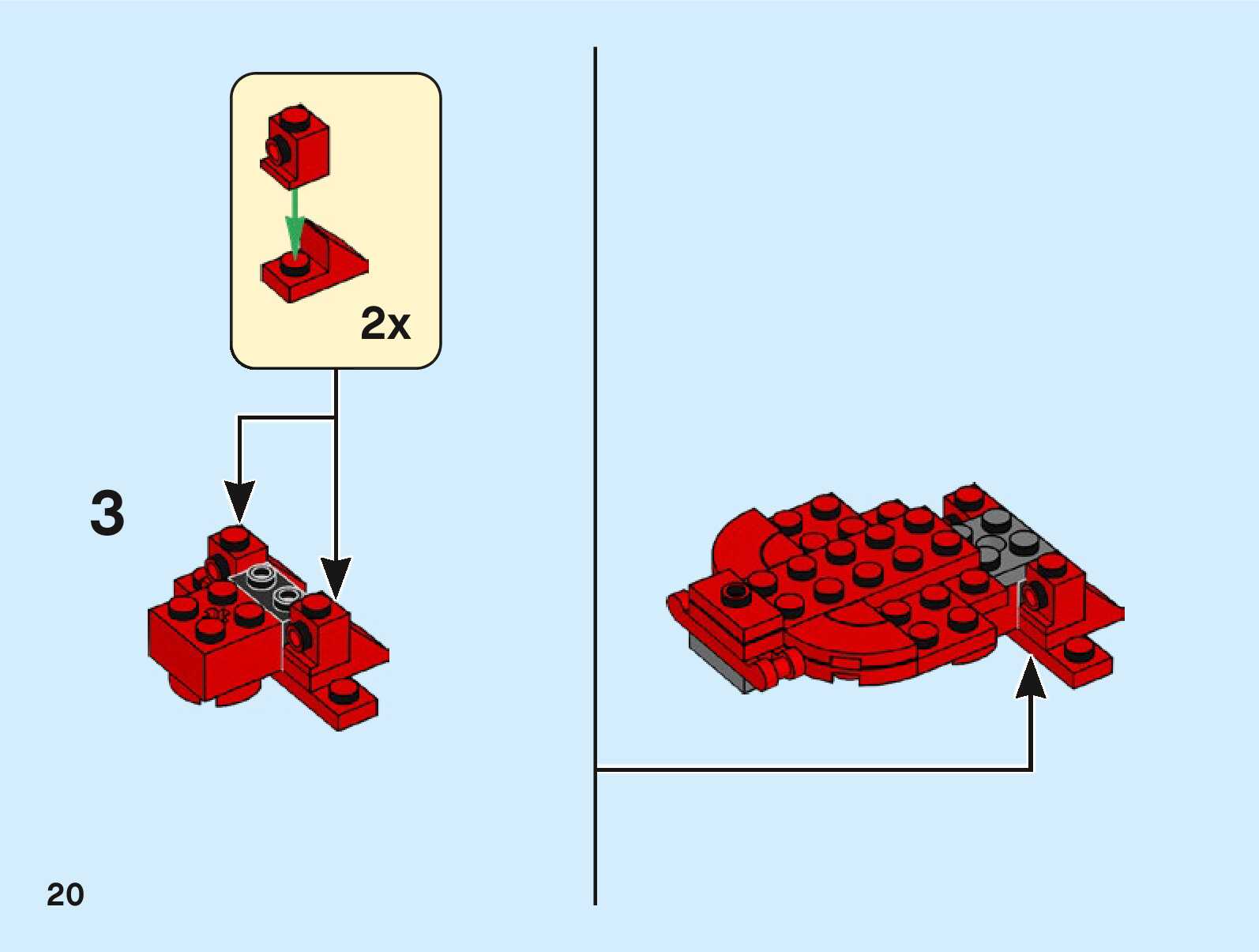 2x

3

20