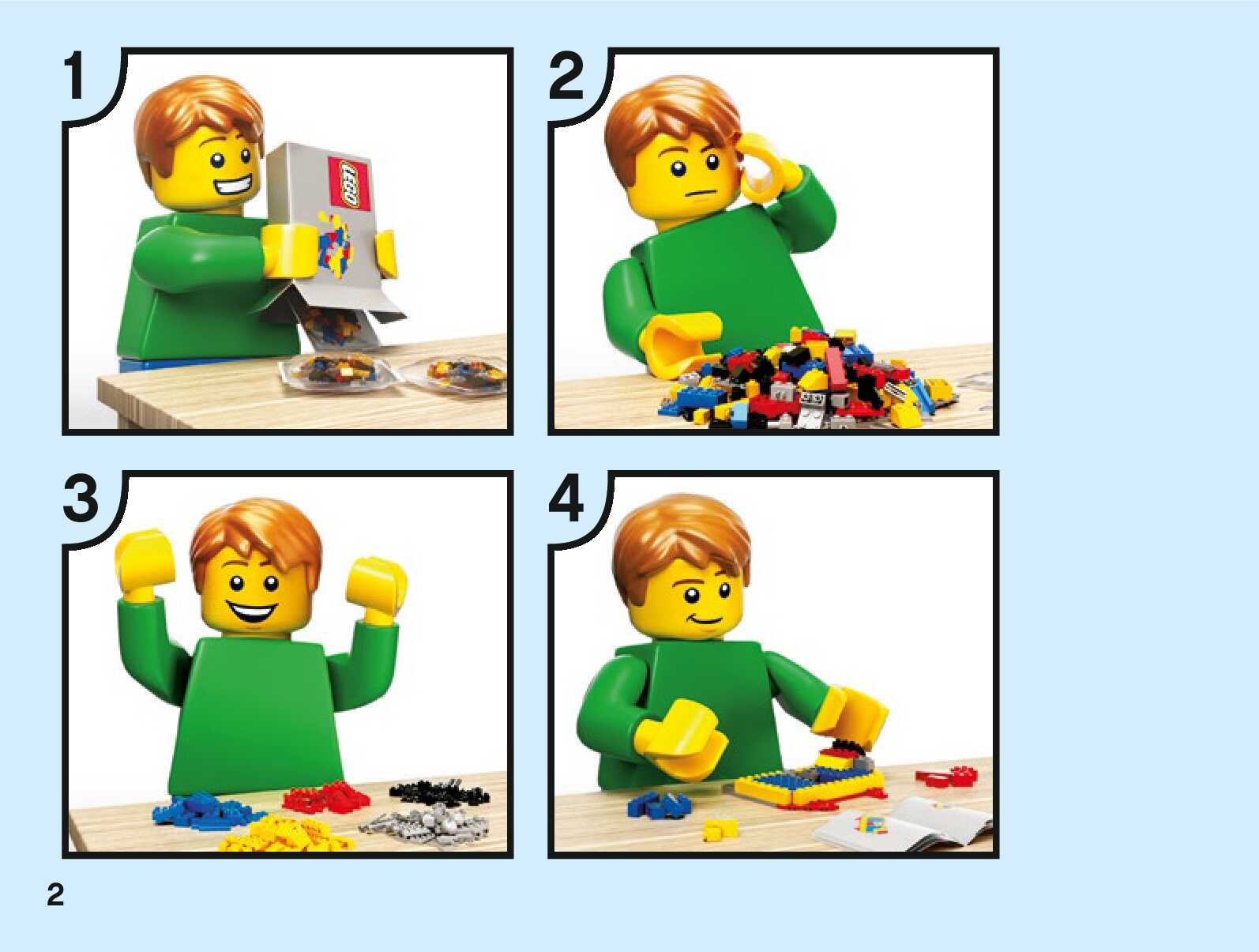 1

LEGO

2

3

4

2