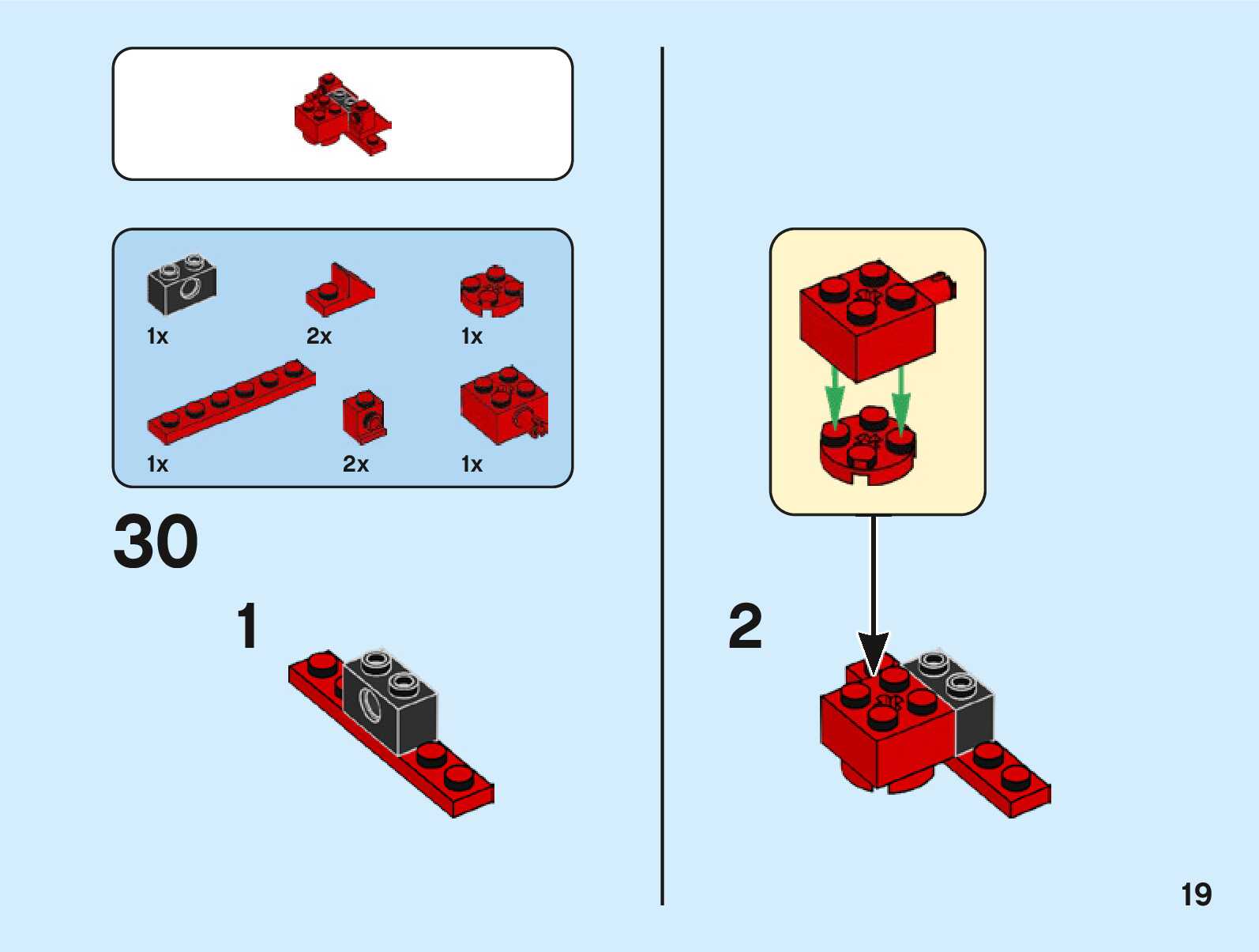 1x 2x 1x

1x 2x 1x

30

1

2

19