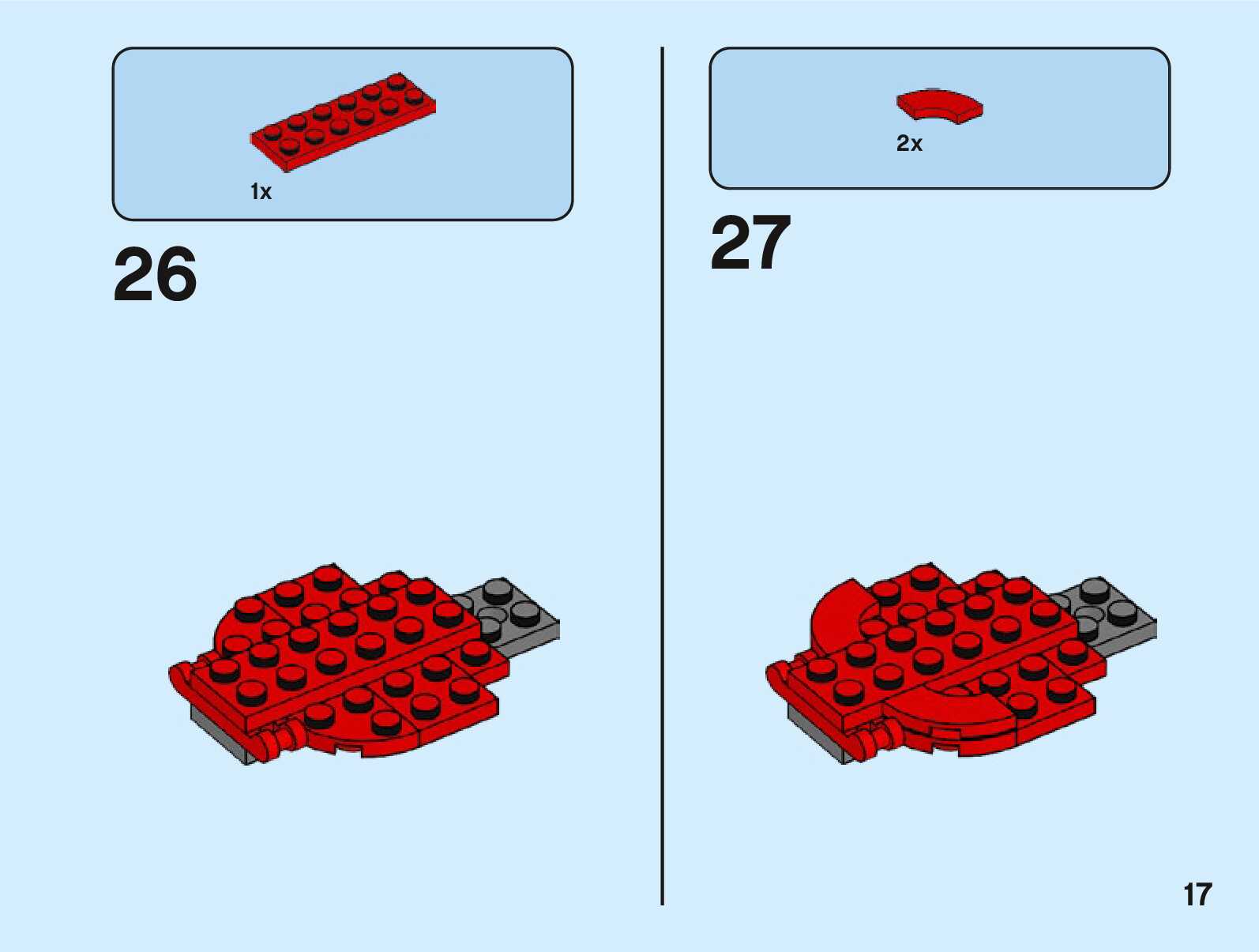 1x

26

2x

27

17