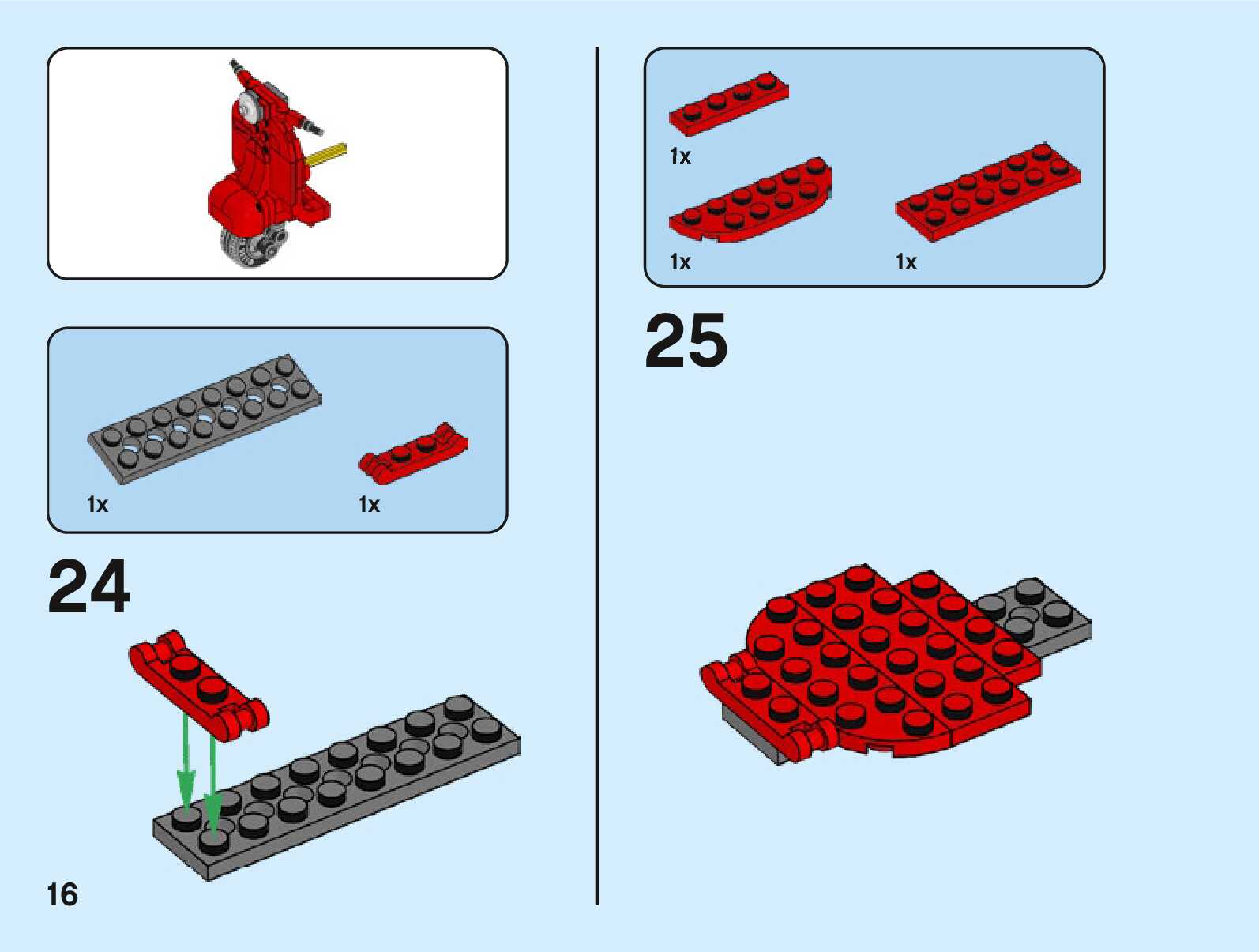 1x

1x

24

16

1x

1x

1x

25