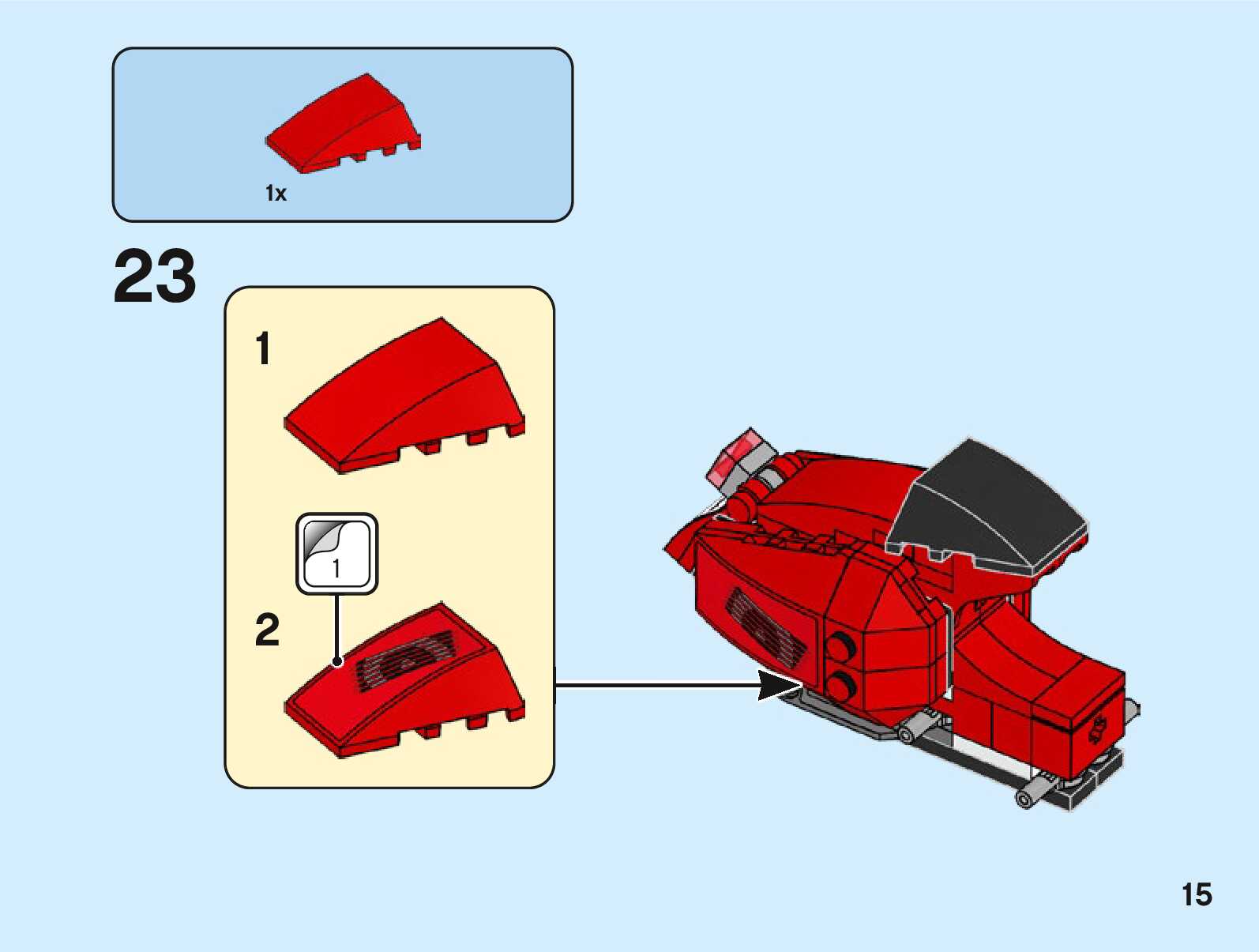 1x

23

1

1

2

15