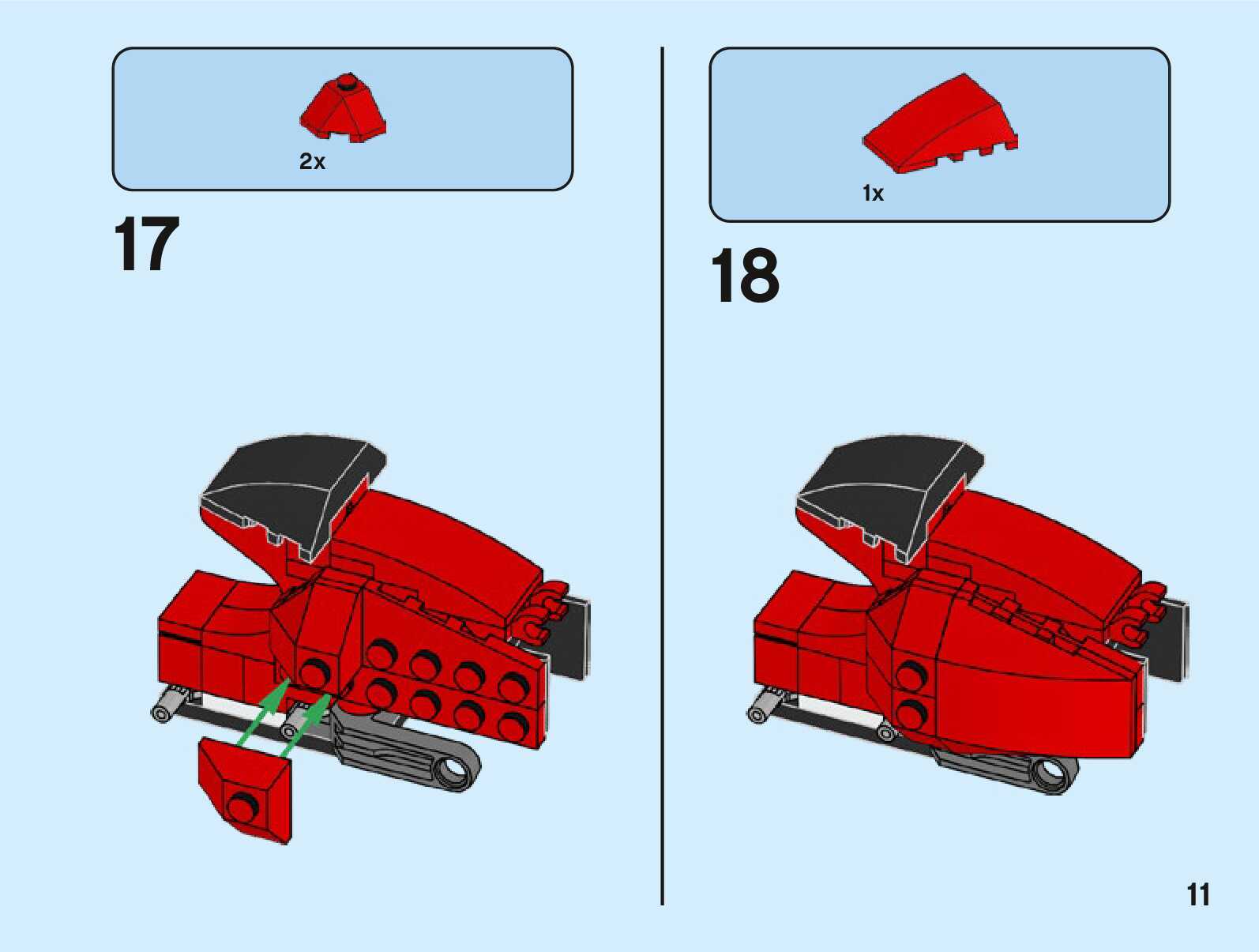 2x

17

1x

18

11